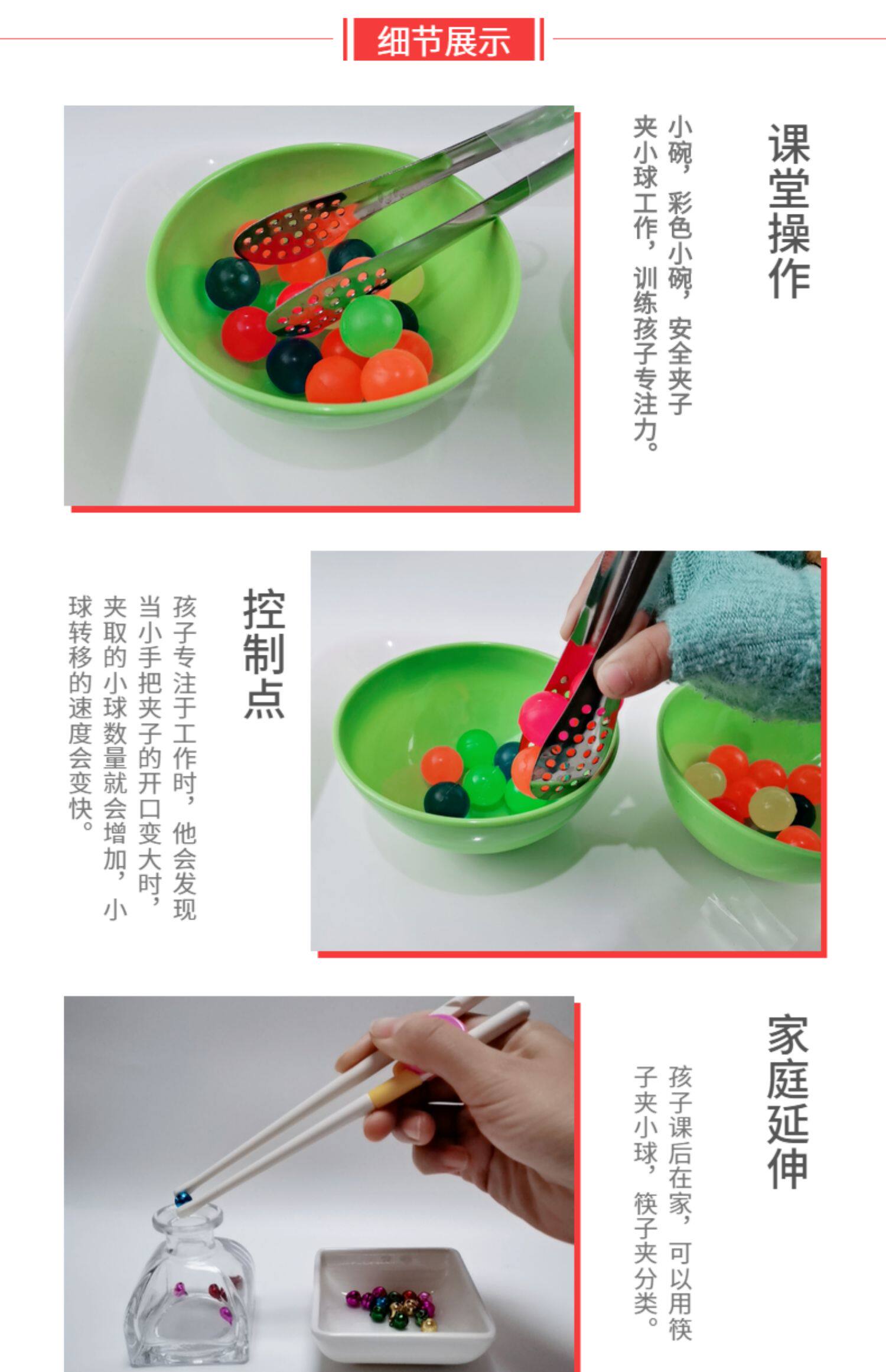 细节展示

课堂操作

小碗，彩色小碗，安全夹子夹小球工作，训练孩子专注力。

控制点

孩子专注于工作时，他会发现当小手把夹子的开口变大时，夹取的小球数量就会增加，小球转移的速度会变快。

家庭延伸

孩子课后在家，可以用筷子夹小球，筷子夹分类。