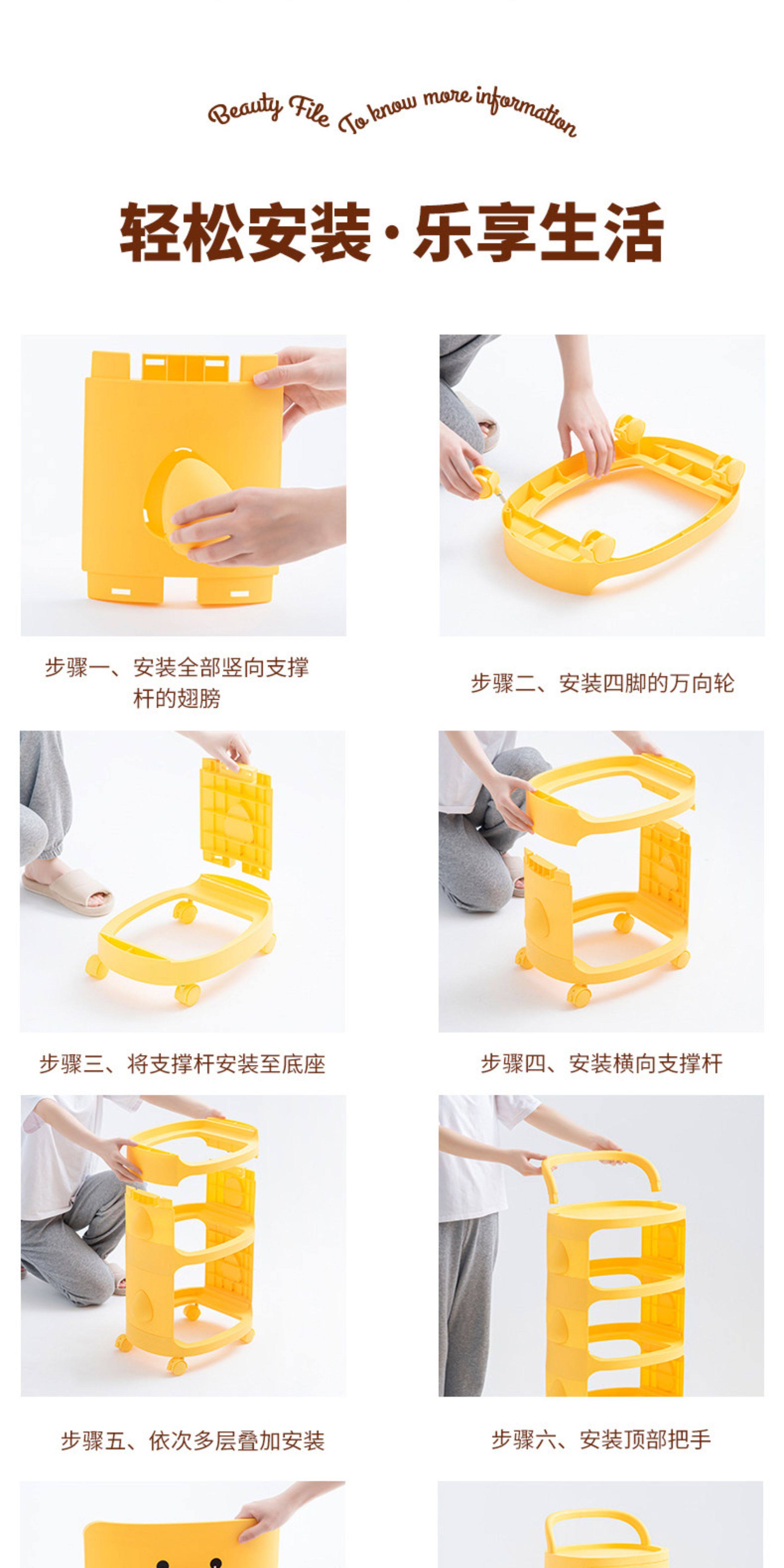 Beauty File To know more information

轻松安装·乐享生活

步骤一、安装全部竖向支撑杆的翅膀

步骤二、安装四脚的万向轮

步骤三、将支撑杆安装至底座

步骤四、安装横向支撑杆

步骤五、依次多层叠加安装

步骤六、安装顶部把手