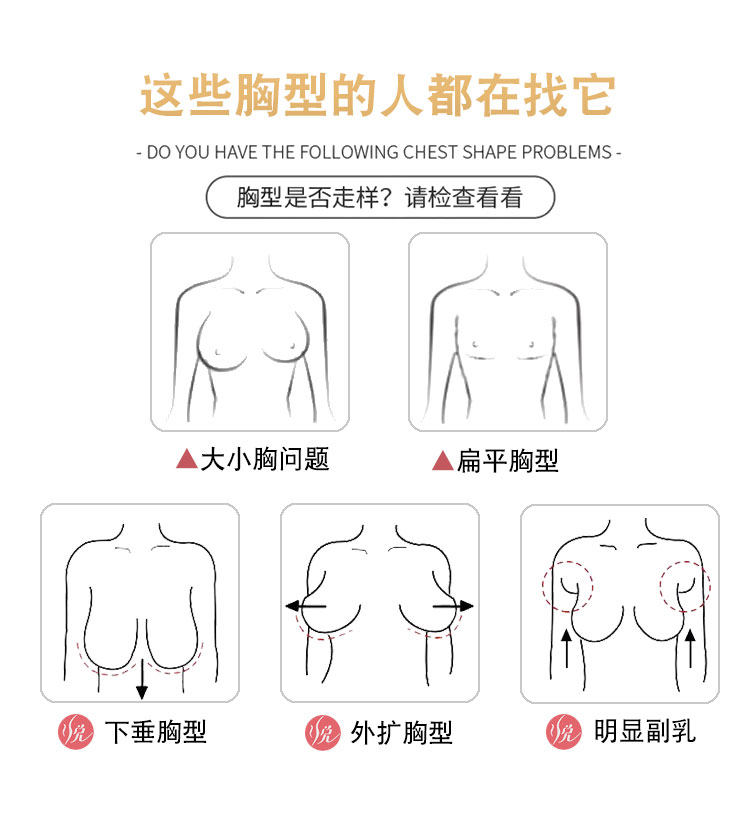 这些胸型的人都在找它

- DO YOU HAVE THE FOLLOWING CHEST SHAPE PROBLEMS -

胸型是否走样？请检查看看

▲大小胸问题

▲扁平胸型

下垂胸型

外扩胸型

明显副乳