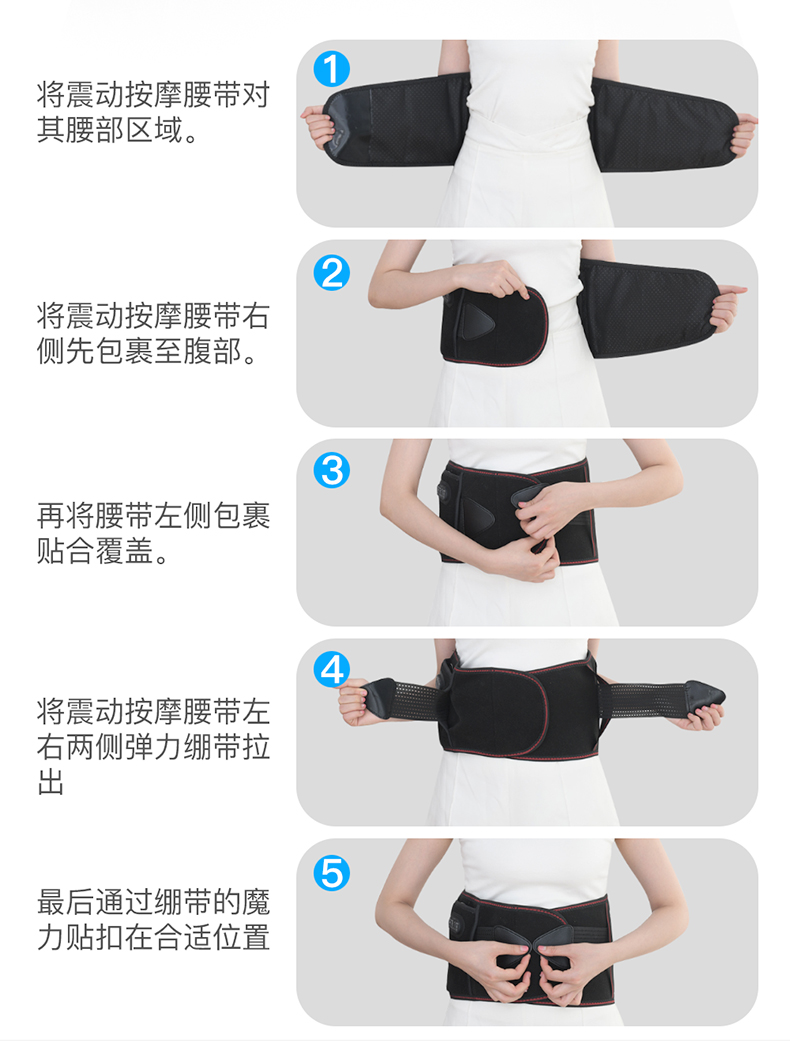 将震动按摩腰带对其腰部区域。

1

将震动按摩腰带右侧先包裹至腹部。

2

再将腰带左侧包裹贴合覆盖。

3

将震动按摩腰带左右两侧弹力绷带拉出

4

最后通过绷带的魔力贴扣在合适位置

5