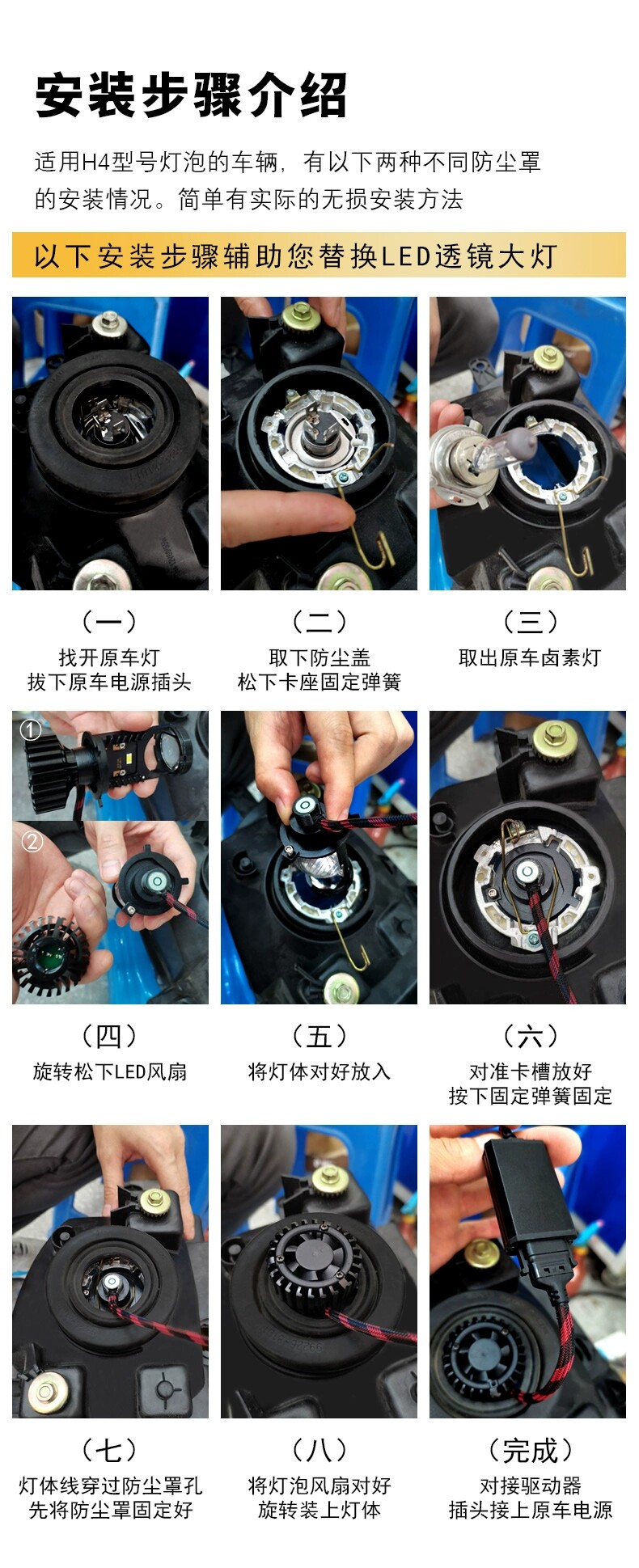 安装步骤介绍

适用H4型号灯泡的车辆，有以下两种不同防尘罩的安装情况。简单有实际的无损安装方法

以下安装步骤辅助您替换LED透镜大灯

（一）
找开原车灯
拔下原车电源插头

（二）
取下防尘盖
松下卡座固定弹簧

（三）
取出原车卤素灯

①

②

（四）
旋转松下LED风扇

（五）
将灯体对好放入

（六）
对准卡槽放好
按下固定弹簧固定

（七）
灯体线穿过防尘罩孔
先将防尘罩固定好

（八）
将灯泡风扇对好
旋转装上灯体

（完成）
对接驱动器
插头接上原车电源