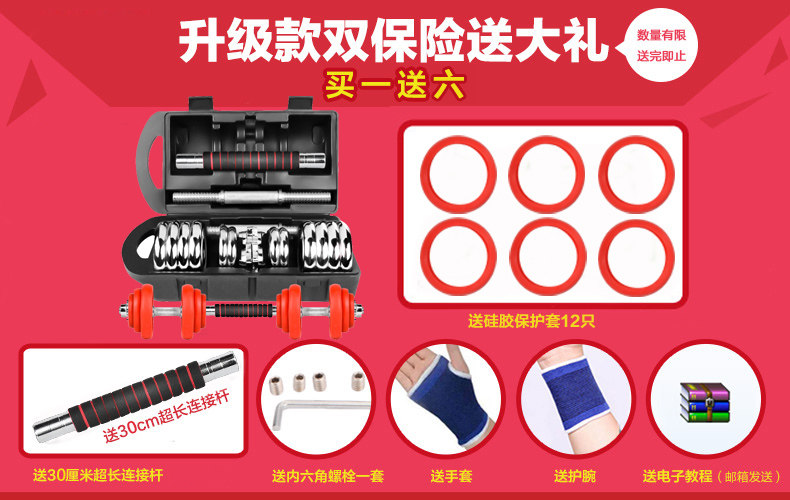 升级款双保险送大礼

数量有限
送完即止

买一送六

送硅胶保护套12只

送30cm超长连接杆

送30厘米超长连接杆

送内六角螺栓一套

送手套

送护腕

送电子教程（邮箱发送）