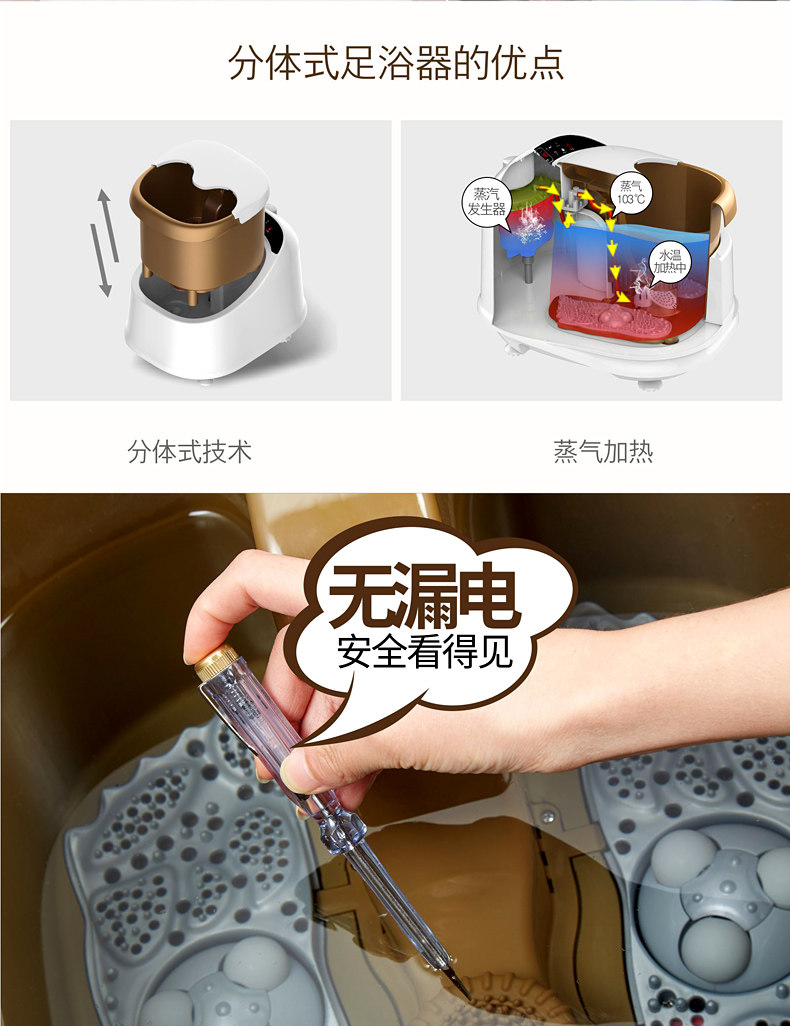 分体式足浴器的优点

蒸汽发生器

蒸气 103℃

水温加热中

分体式技术

蒸气加热

无漏电
安全看得见