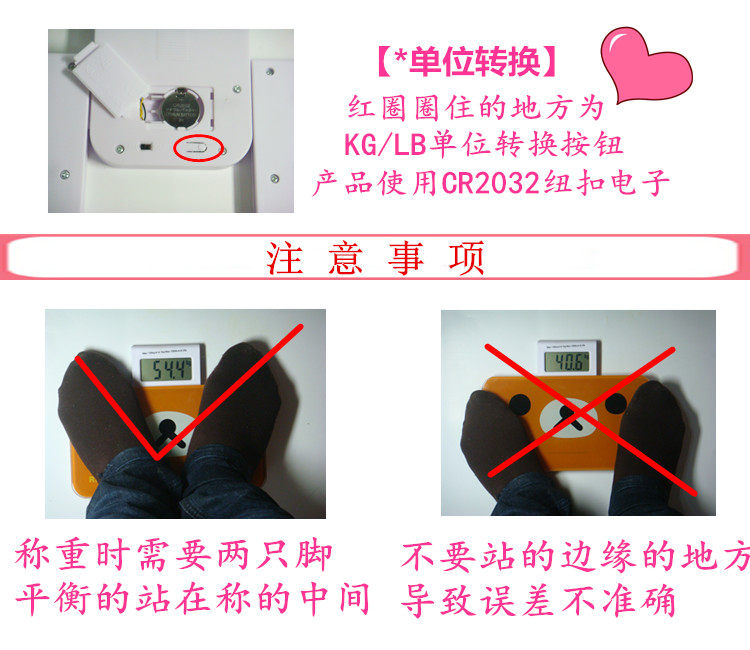 【*单位转换】
红圈圈住的地方为
KG/LB单位转换按钮
产品使用CR2032纽扣电子

注 意 事 项

54.4

40.6

称重时需要两只脚
平衡的站在称的中间

不要站的边缘的地方
导致误差不准确