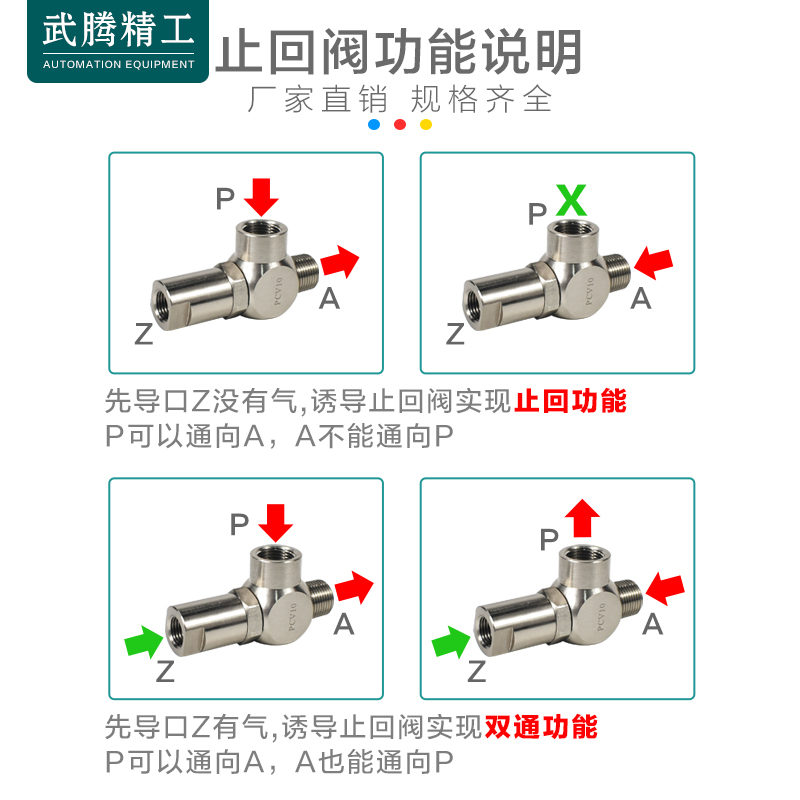 武腾精工
AUTOMATION EQUIPMENT

止回阀功能说明
厂家直销 规格齐全

P
PCV10
A
Z

P X
PCV10
A
Z

先导口Z没有气,诱导止回阀实现止回功能
P可以通向A，A不能通向P

P
PCV10
A
Z

P
PCV10
A
Z

先导口Z有气,诱导止回阀实现双通功能
P可以通向A，A也能通向P