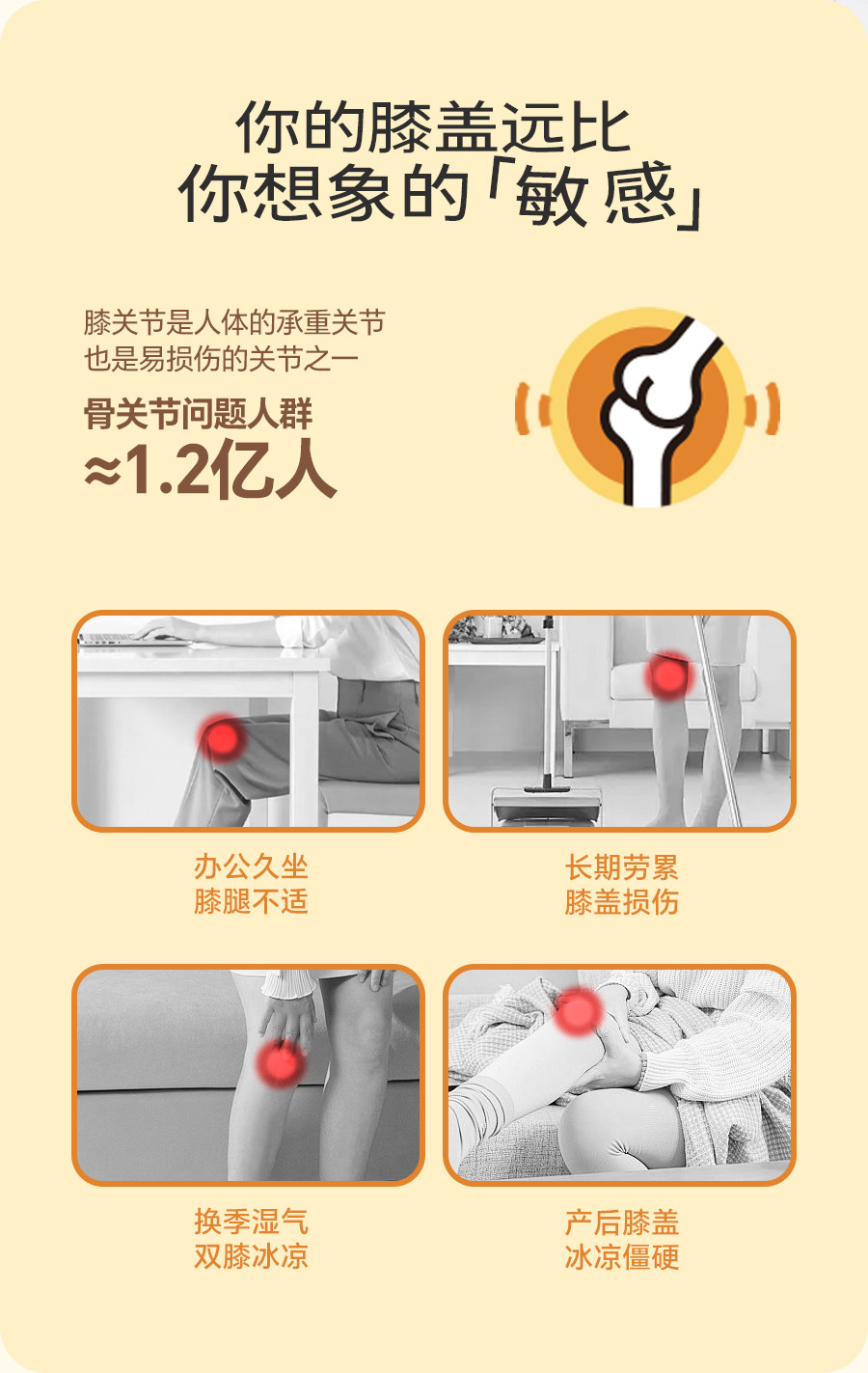 你的膝盖远比
你想象的「敏感」

膝关节是人体的承重关节
也是易损伤的关节之一

骨关节问题人群
≈1.2亿人

办公久坐
膝腿不适

长期劳累
膝盖损伤

换季湿气
双膝冰凉

产后膝盖
冰凉僵硬