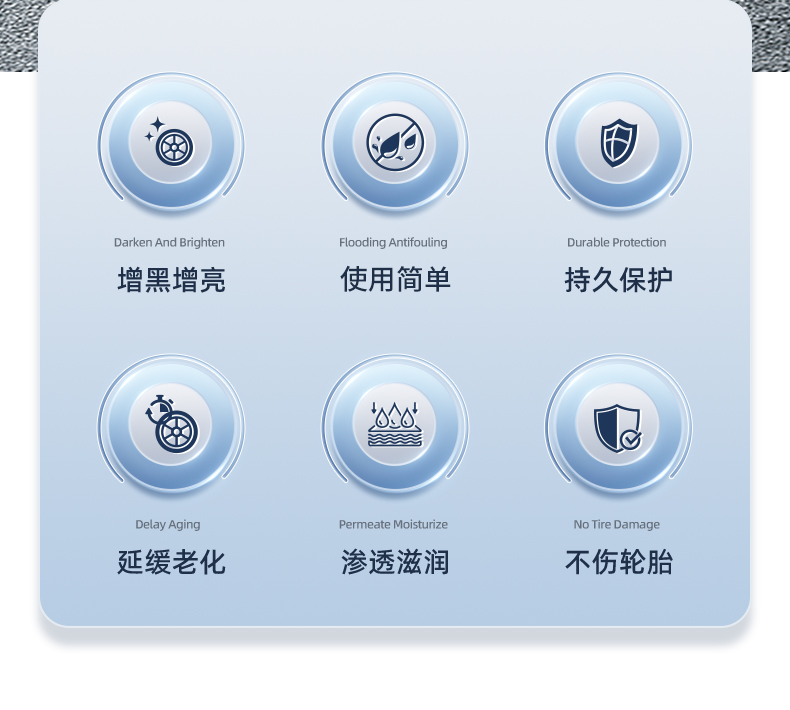 Darken And Brighten

增黑增亮

Flooding Antifouling

使用简单

Durable Protection

持久保护

Delay Aging

延缓老化

Permeate Moisturize

渗透滋润

No Tire Damage

不伤轮胎