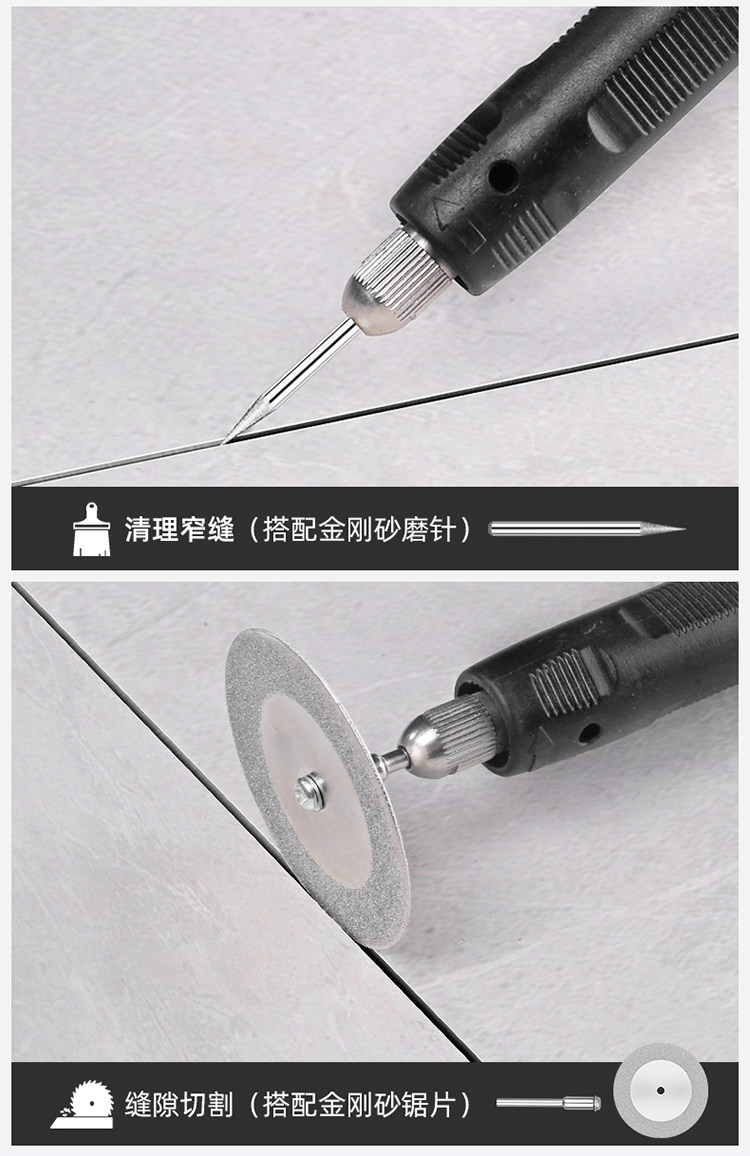 清理窄缝（搭配金刚砂磨针）

缝隙切割（搭配金刚砂锯片）