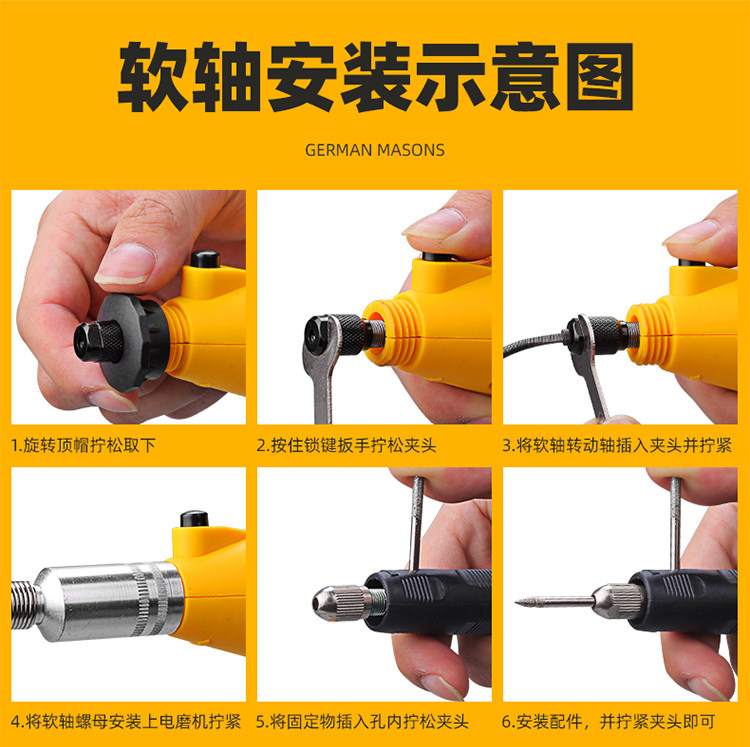 软轴安装示意图

GERMAN MASONS

1.旋转顶帽拧松取下

2.按住锁键扳手拧松夹头

3.将软轴转动轴插入夹头并拧紧

4.将软轴螺母安装上电磨机拧紧

5.将固定物插入孔内拧松夹头

6.安装配件，并拧紧夹头即可