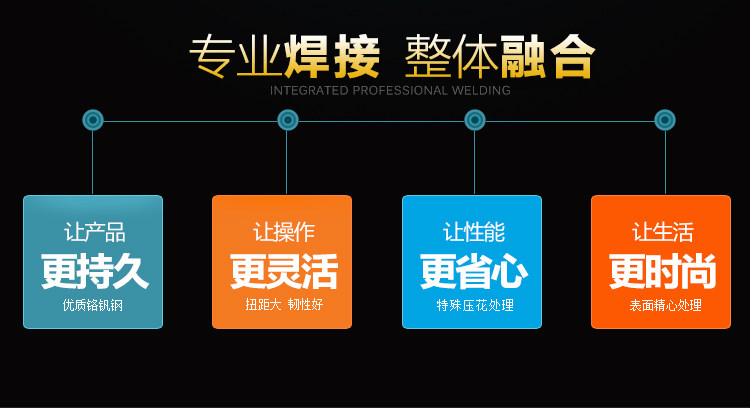 专业焊接 整体融合
INTEGRATED PROFESSIONAL WELDING

让产品
更持久
优质铬钒钢

让操作
更灵活
扭距大 韧性好

让性能
更省心
特殊压花处理

让生活
更时尚
表面精心处理