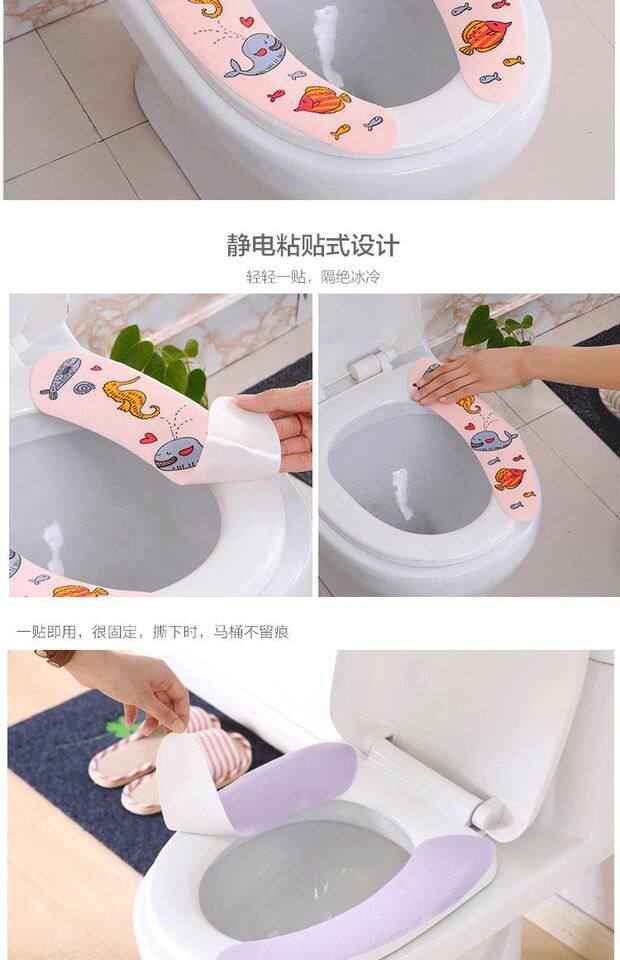 静电粘贴式设计

轻轻一贴，隔绝冰冷

一贴即用，很固定，撕下时，马桶不留痕