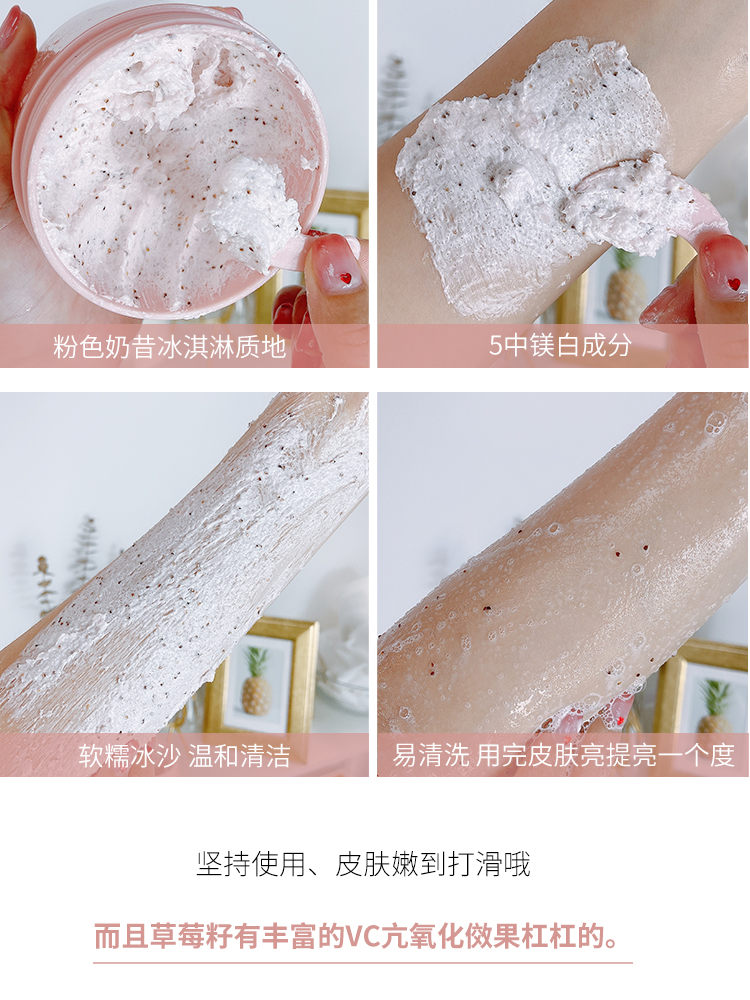 粉色奶昔冰淇淋质地

5中镁白成分

软糯冰沙 温和清洁

易清洗 用完皮肤亮提亮一个度

坚持使用、皮肤嫩到打滑哦

而且草莓籽有丰富的VC亢氧化傚果杠杠的。