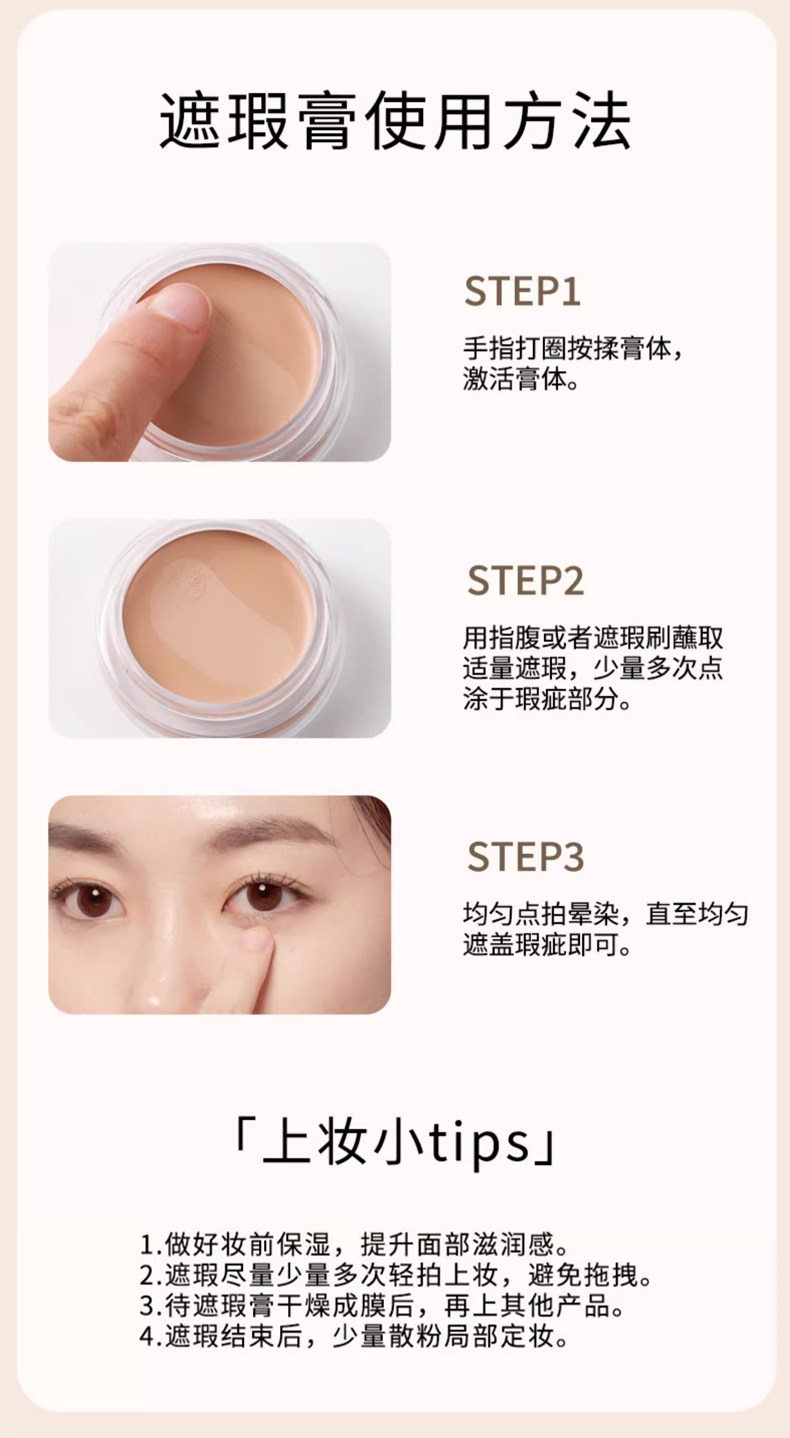 遮瑕膏使用方法

STEP1

手指打圈按揉膏体，激活膏体。

STEP2

用指腹或者遮瑕刷蘸取适量遮瑕，少量多次点涂于瑕疵部分。

STEP3

均匀点拍晕染，直至均匀遮盖瑕疵即可。

「上妆小tips」

1.做好妆前保湿，提升面部滋润感。
2.遮瑕尽量少量多次轻拍上妆，避免拖拽。
3.待遮瑕膏干燥成膜后，再上其他产品。
4.遮瑕结束后，少量散粉局部定妆。