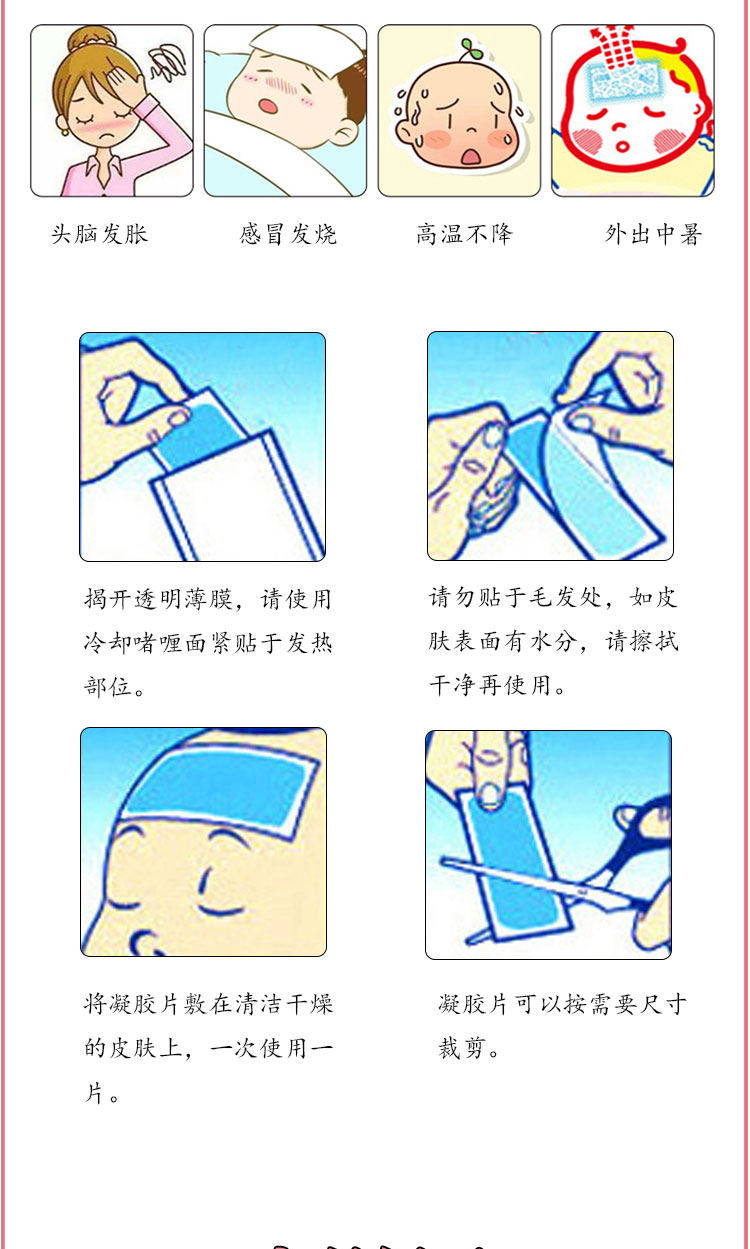 头脑发胀

感冒发烧

高温不降

外出中暑

揭开透明薄膜，请使用冷却啫喱面紧贴于发热部位。

请勿贴于毛发处，如皮肤表面有水分，请擦拭干净再使用。

将凝胶片敷在清洁干燥的皮肤上，一次使用一片。

凝胶片可以按需要尺寸裁剪。