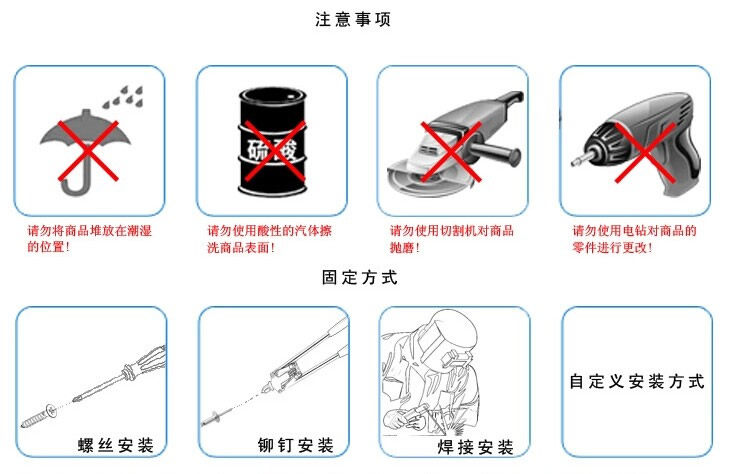 注意事项

硫酸

请勿将商品堆放在潮湿的位置!

请勿使用酸性的汽体擦洗商品表面!

请勿使用切割机对商品抛磨!

请勿使用电钻对商品的零件进行更改!

固定方式

螺丝安装

铆钉安装

焊接安装

自定义安装方式