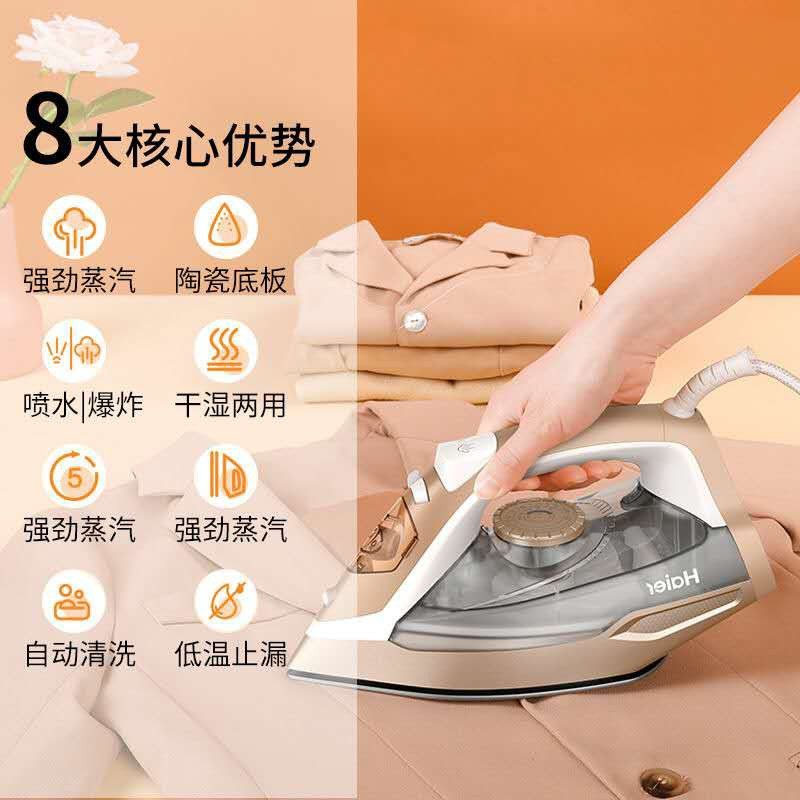 8大核心优势

强劲蒸汽 陶瓷底板

喷水|爆炸 干湿两用

5

强劲蒸汽 强劲蒸汽

自动清洗 低温止漏

Haier