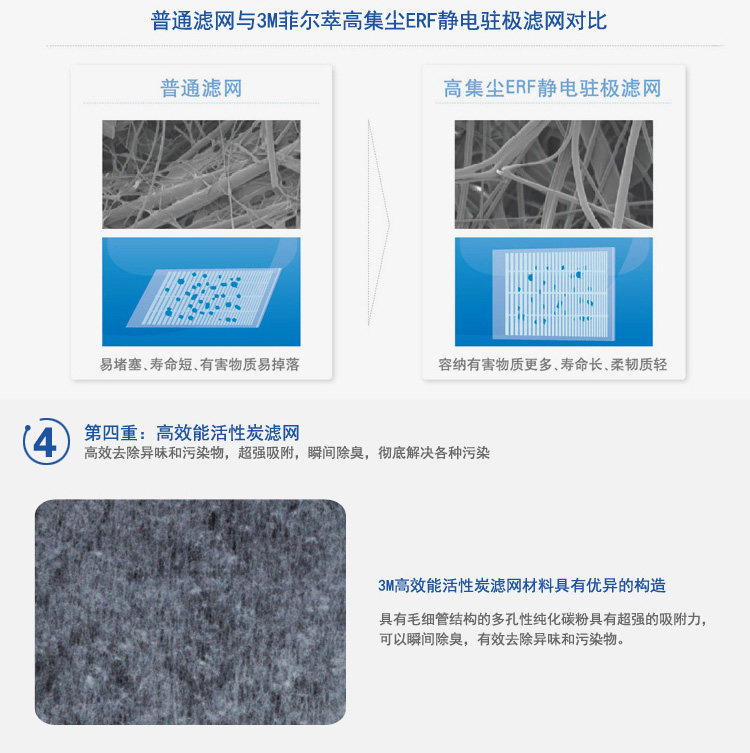 普通滤网与3M菲尔萃高集尘ERF静电驻极滤网对比

普通滤网

易堵塞、寿命短、有害物质易掉落

高集尘ERF静电驻极滤网

容纳有害物质更多、寿命长、柔韧质轻

4

第四重：高效能活性炭滤网

高效去除异味和污染物，超强吸附，瞬间除臭，彻底解决各种污染

3M高效能活性炭滤网材料具有优异的构造

具有毛细管结构的多孔性纯化碳粉具有超强的吸附力，可以瞬间除臭，有效去除异味和污染物。