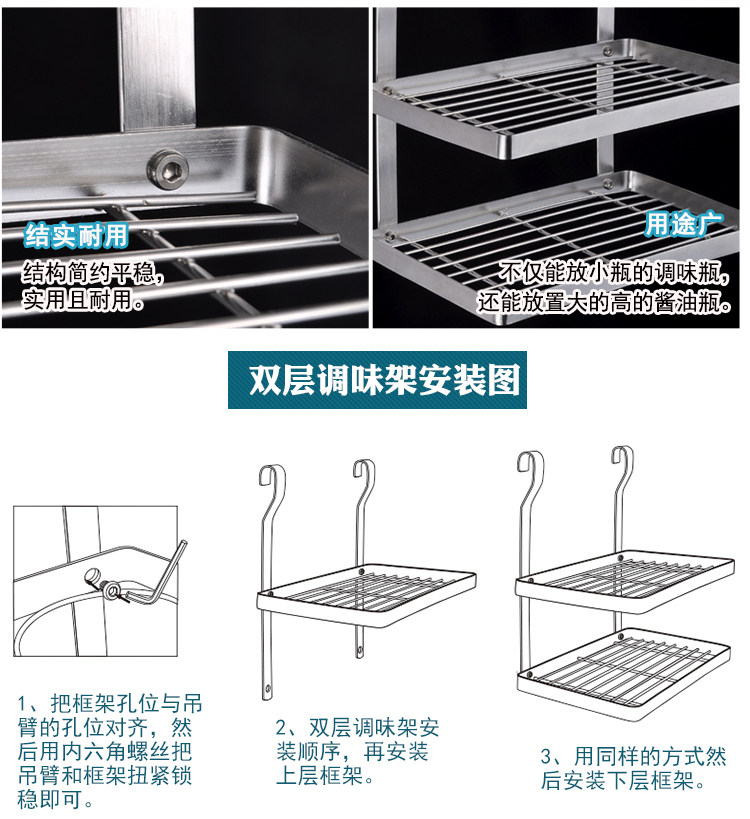 结实耐用

结构简约平稳，实用且耐用。

用途广

不仅能放小瓶的调味瓶，还能放置大的高的酱油瓶。

双层调味架安装图

1、把框架孔位与吊臂的孔位对齐，然后用内六角螺丝把吊臂和框架扭紧锁稳即可。

2、双层调味架安装顺序，再安装上层框架。

3、用同样的方式然后安装下层框架。