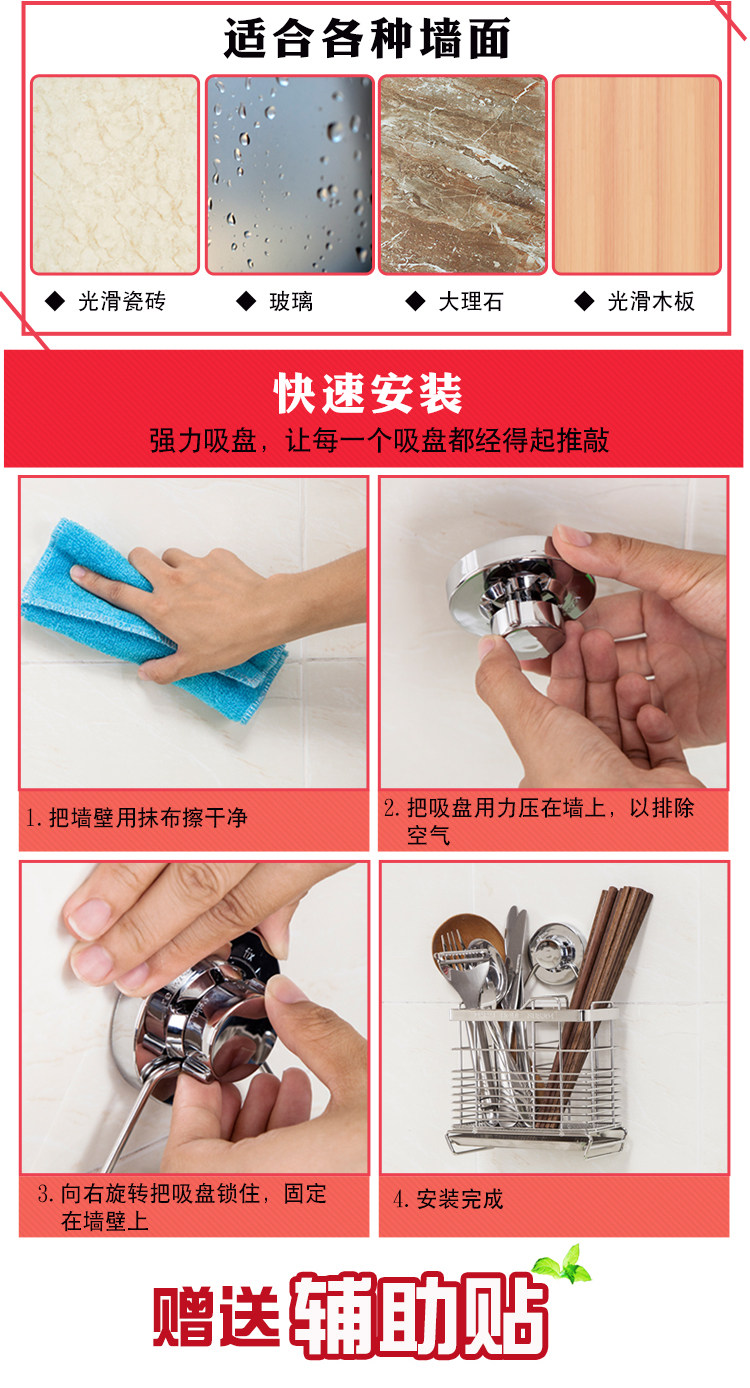 适合各种墙面

◆ 光滑瓷砖　◆ 玻璃　◆ 大理石　◆ 光滑木板

快速安装
强力吸盘，让每一个吸盘都经得起推敲

1. 把墙壁用抹布擦干净

2. 把吸盘用力压在墙上，以排除空气

3. 向右旋转把吸盘锁住，固定在墙壁上

4. 安装完成

赠送辅助贴