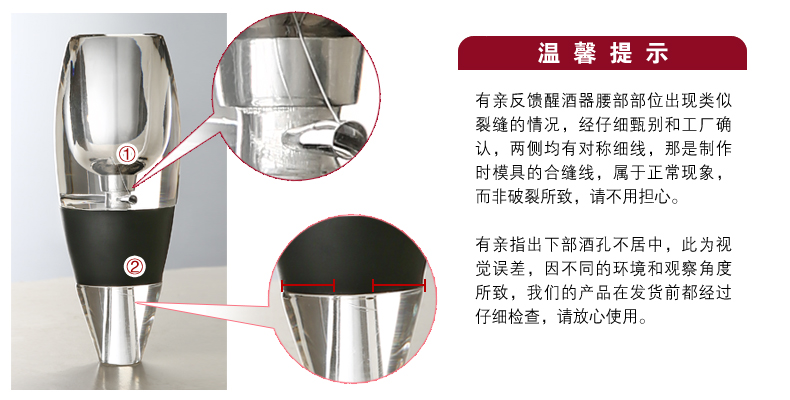 ①

②

温馨提示

有亲反馈醒酒器腰部部位出现类似裂缝的情况，经仔细甄别和工厂确认，两侧均有对称细线，那是制作时模具的合缝线，属于正常现象，而非破裂所致，请不用担心。

有亲指出下部酒孔不居中，此为视觉误差，因不同的环境和观察角度所致，我们的产品在发货前都经过仔细检查，请放心使用。