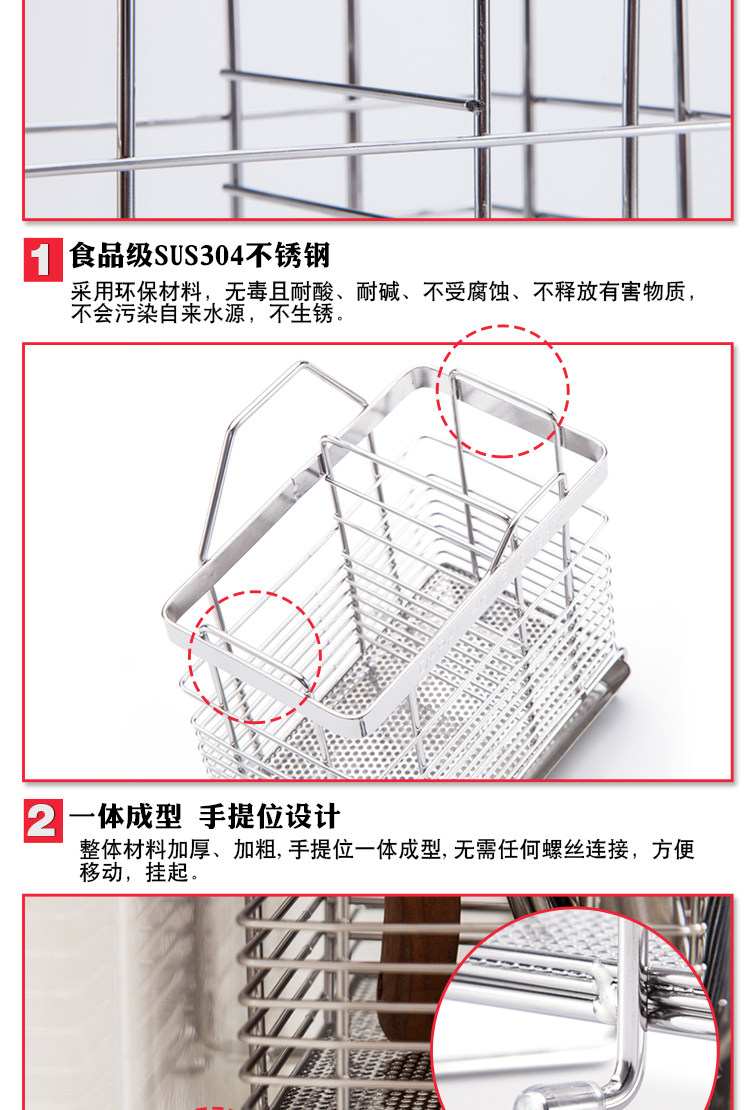 1 食品级SUS304不锈钢
采用环保材料，无毒且耐酸、耐碱、不受腐蚀、不释放有害物质，不会污染自来水源，不生锈。

2 一体成型 手提位设计
整体材料加厚、加粗，手提位一体成型，无需任何螺丝连接，方便移动，挂起。