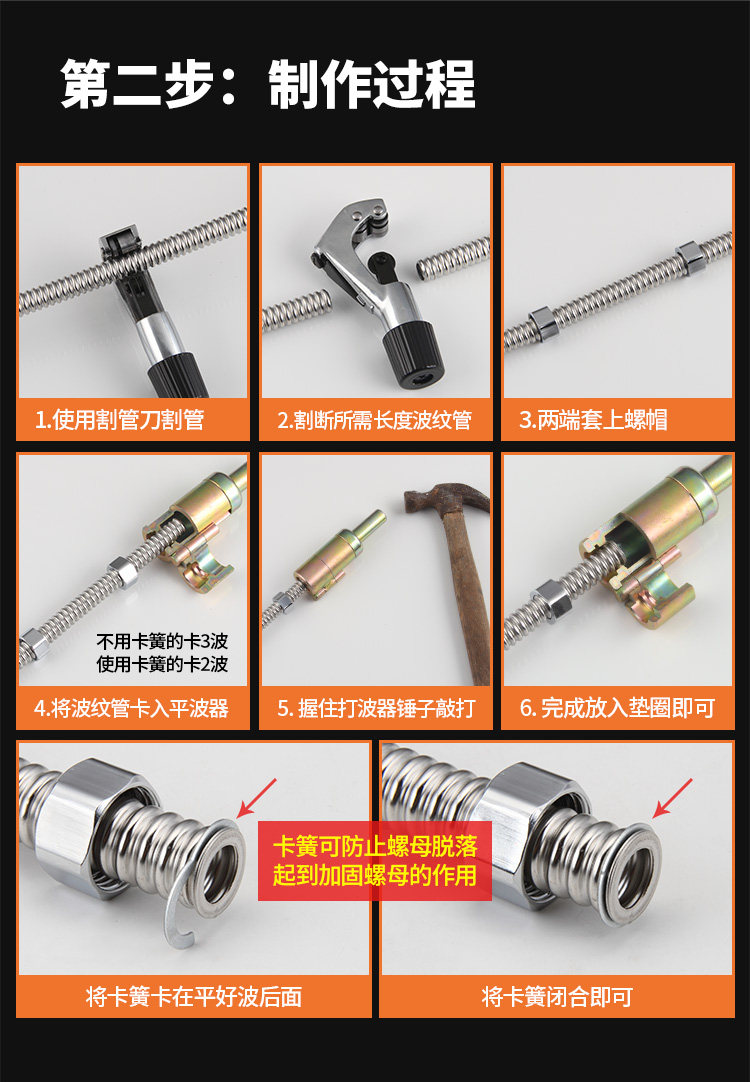 第二步：制作过程

1.使用割管刀割管

2.割断所需长度波纹管

3.两端套上螺帽

不用卡簧的卡3波
使用卡簧的卡2波

4.将波纹管卡入平波器

5. 握住打波器锤子敲打

6. 完成放入垫圈即可

卡簧可防止螺母脱落
起到加固螺母的作用

将卡簧卡在平好波后面

将卡簧闭合即可