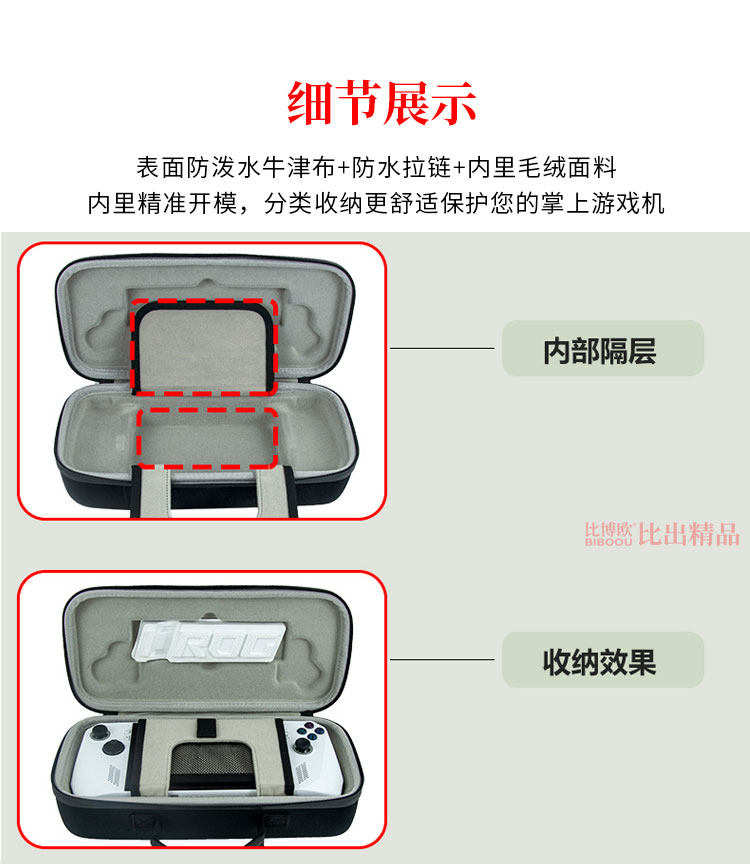 细节展示

表面防泼水牛津布+防水拉链+内里毛绒面料
内里精准开模，分类收纳更舒适保护您的掌上游戏机

内部隔层

比博欧 BIBOOU 比出精品

ROG

收纳效果