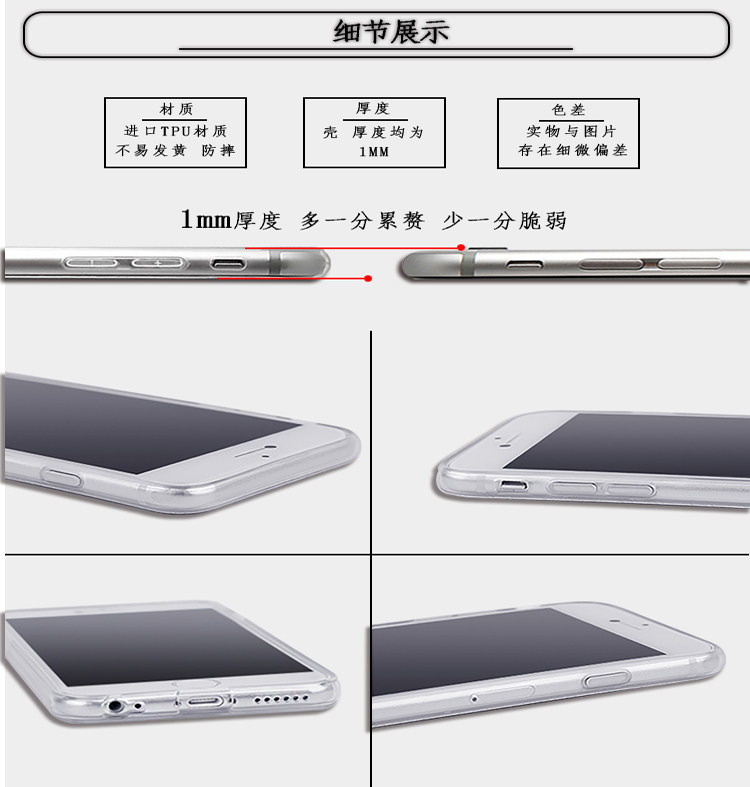 细节展示

材质
进口TPU材质
不易发黄 防摔

厚度
壳 厚度均为
1MM

色差
实物与图片
存在细微偏差

1mm厚度 多一分累赘 少一分脆弱