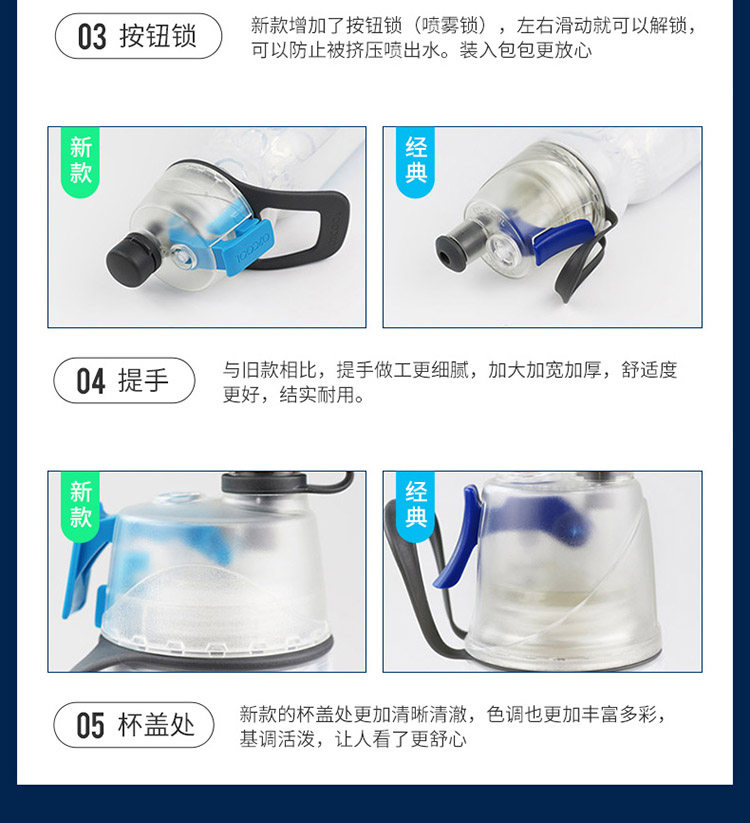 03 按钮锁

新款增加了按钮锁（喷雾锁），左右滑动就可以解锁，可以防止被挤压喷出水。装入包包更放心

新款

经典

04 提手

与旧款相比，提手做工更细腻，加大加宽加厚，舒适度更好，结实耐用。

新款

经典

05 杯盖处

新款的杯盖处更加清晰清澈，色调也更加丰富多彩，基调活泼，让人看了更舒心