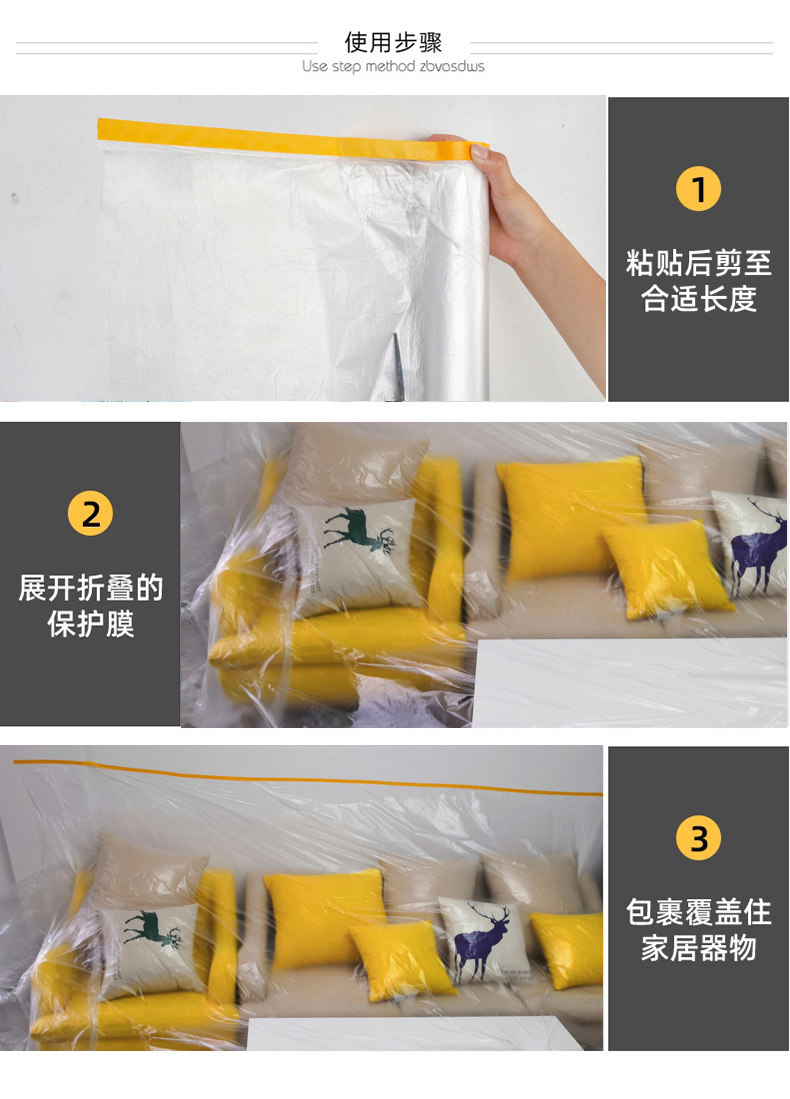 使用步骤
Use step method zbvasdws

1
粘贴后剪至合适长度

2
展开折叠的保护膜

3
包裹覆盖住家居器物