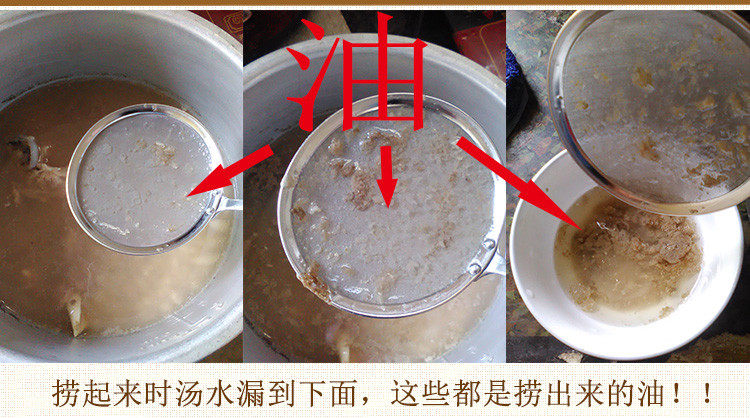 油

捞起来时汤水漏到下面，这些都是捞出来的油！！