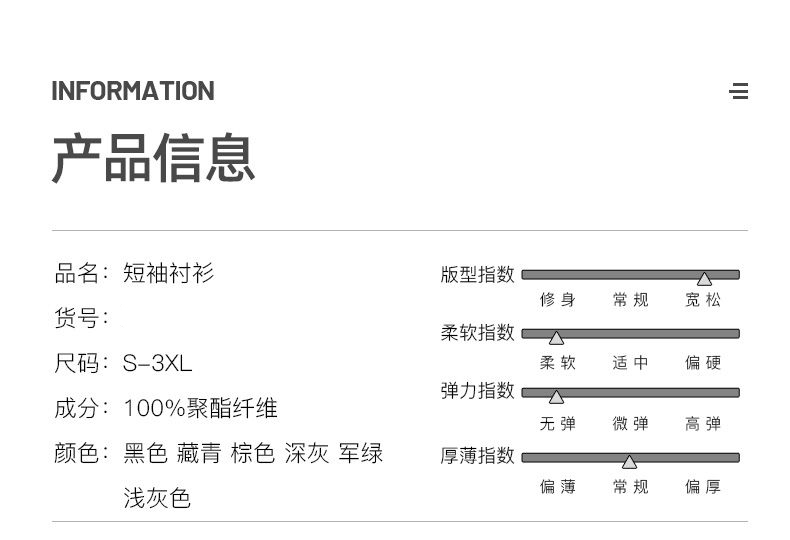 INFORMATION

产品信息

品名：短袖衬衫

货号：

尺码：S-3XL

成分：100%聚酯纤维

颜色：黑色 藏青 棕色 深灰 军绿 浅灰色

版型指数
修身 常规 宽松

柔软指数
柔软 适中 偏硬

弹力指数
无弹 微弹 高弹

厚薄指数
偏薄 常规 偏厚