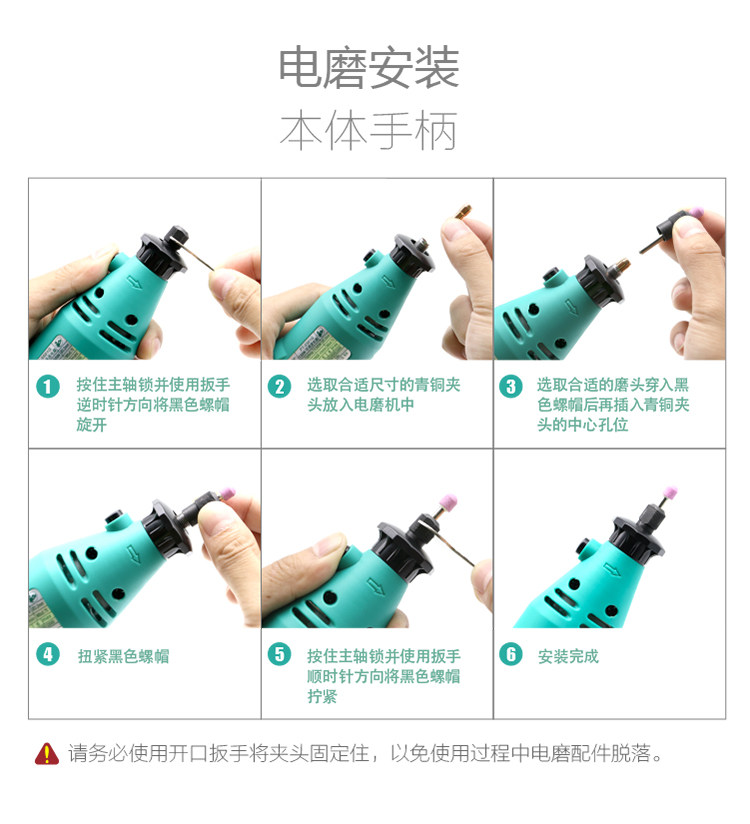 电磨安装
本体手柄

1 按住主轴锁并使用扳手逆时针方向将黑色螺帽旋开

2 选取合适尺寸的青铜夹头放入电磨机中

3 选取合适的磨头穿入黑色螺帽后再插入青铜夹头的中心孔位

4 扭紧黑色螺帽

5 按住主轴锁并使用扳手顺时针方向将黑色螺帽拧紧

6 安装完成

请务必使用开口扳手将夹头固定住，以免使用过程中电磨配件脱落。