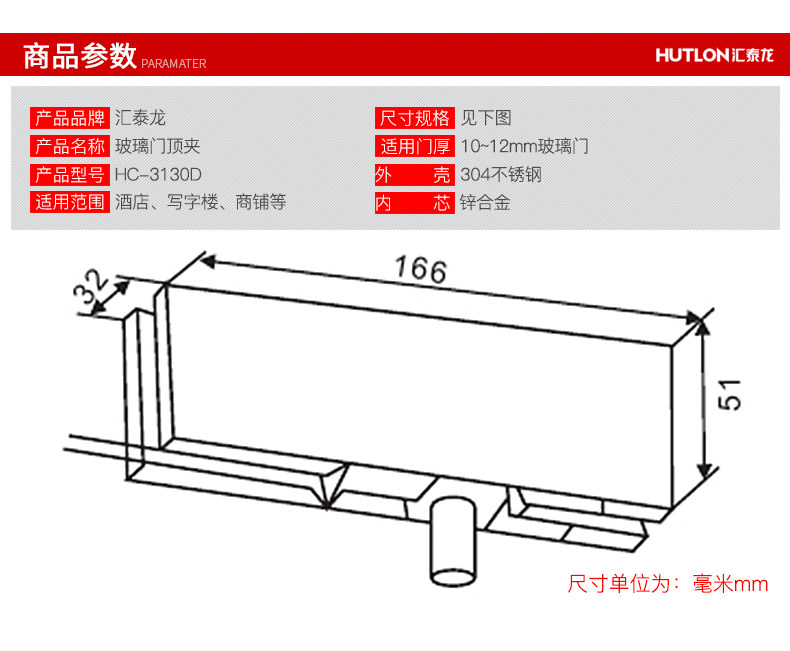 商品参数 PARAMATER

HUTLON汇泰龙

产品品牌 汇泰龙
产品名称 玻璃门顶夹
产品型号 HC-3130D
适用范围 酒店、写字楼、商铺等

尺寸规格 见下图
适用门厚 10~12mm玻璃门
外 壳 304不锈钢
内 芯 锌合金

32
166
51

尺寸单位为：毫米mm