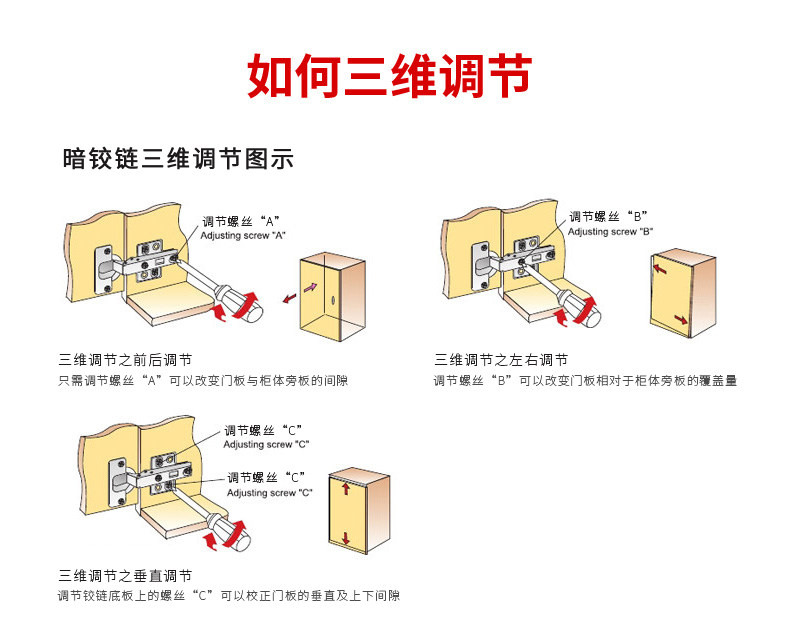 如何三维调节

暗铰链三维调节图示

调节螺丝“A”
Adjusting screw "A"

三维调节之前后调节
只需调节螺丝“A”可以改变门板与柜体旁板的间隙

调节螺丝“B”
Adjusting screw "B"

三维调节之左右调节
调节螺丝“B”可以改变门板相对于柜体旁板的覆盖量

调节螺丝“C”
Adjusting screw "C"

调节螺丝“C”
Adjusting screw "C"

三维调节之垂直调节
调节铰链底板上的螺丝“C”可以校正门板的垂直及上下间隙