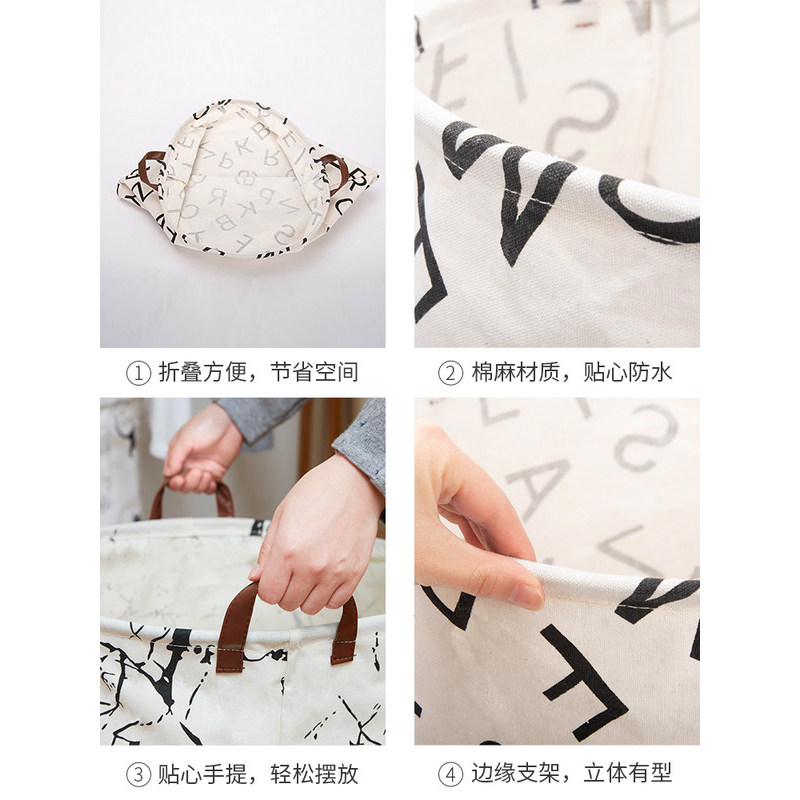 ① 折叠方便，节省空间

② 棉麻材质，贴心防水

③ 贴心手提，轻松摆放

④ 边缘支架，立体有型