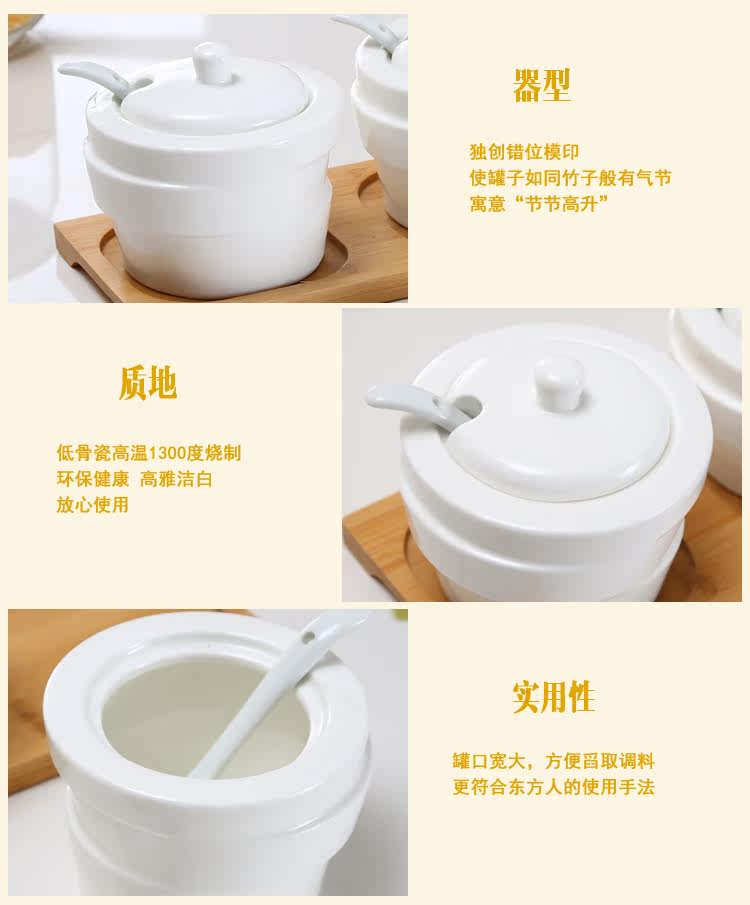 器型

独创错位模印
使罐子如同竹子般有气节
寓意“节节高升”

质地

低骨瓷高温1300度烧制
环保健康 高雅洁白
放心使用

实用性

罐口宽大，方便舀取调料
更符合东方人的使用手法