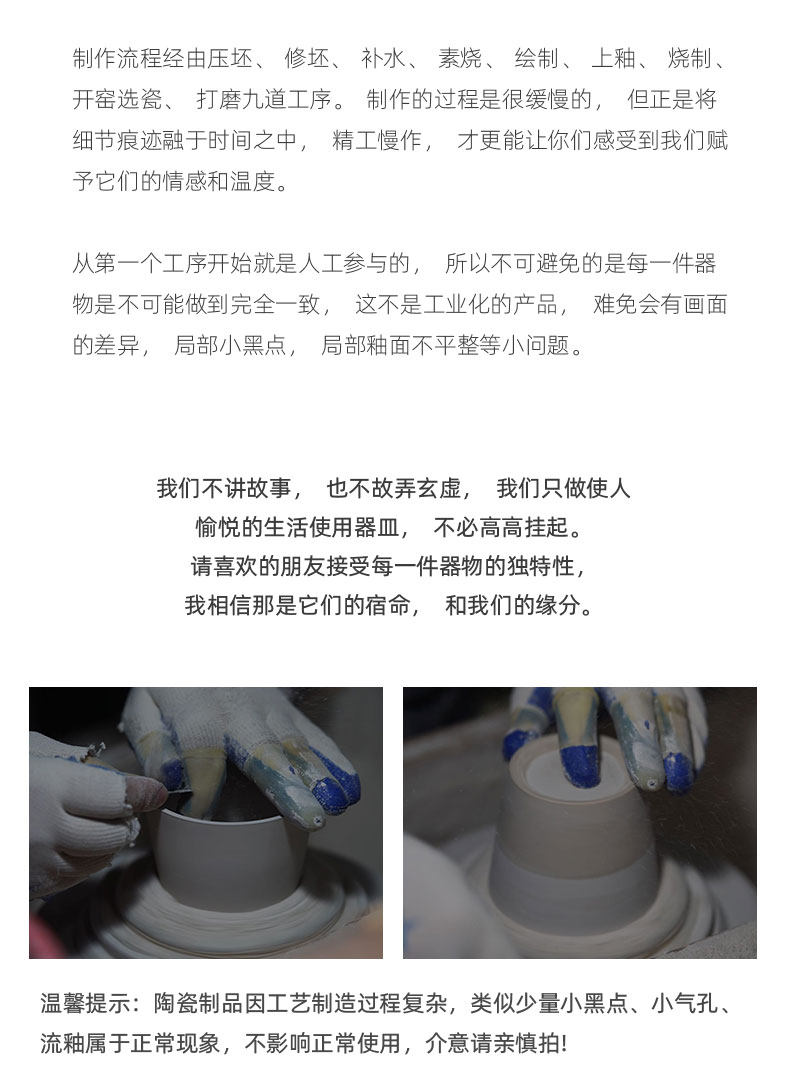 制作流程经由压坯、 修坯、 补水、 素烧、 绘制、 上釉、 烧制、 开窑选瓷、 打磨九道工序。 制作的过程是很缓慢的， 但正是将细节痕迹融于时间之中， 精工慢作， 才更能让你们感受到我们赋予它们的情感和温度。

从第一个工序开始就是人工参与的， 所以不可避免的是每一件器物是不可能做到完全一致， 这不是工业化的产品， 难免会有画面的差异， 局部小黑点， 局部釉面不平整等小问题。

我们不讲故事， 也不故弄玄虚， 我们只做使人
愉悦的生活使用器皿， 不必高高挂起。
请喜欢的朋友接受每一件器物的独特性，
我相信那是它们的宿命， 和我们的缘分。

温馨提示：陶瓷制品因工艺制造过程复杂，类似少量小黑点、小气孔、流釉属于正常现象，不影响正常使用，介意请亲慎拍!