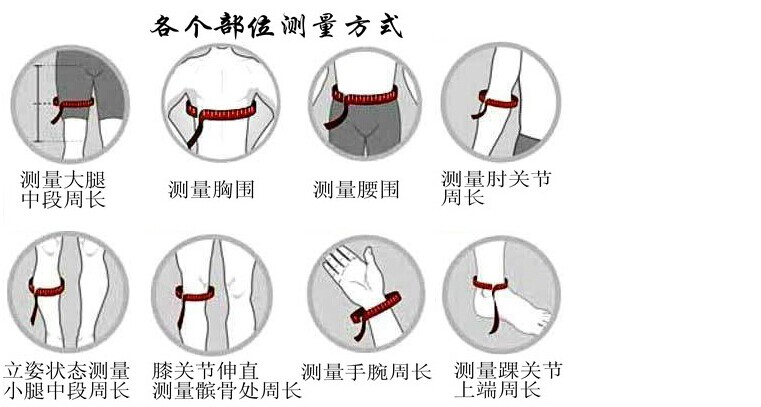 各个部位测量方式

测量大腿中段周长

测量胸围

测量腰围

测量肘关节周长

立姿状态测量小腿中段周长

膝关节伸直测量髌骨处周长

测量手腕周长

测量踝关节上端周长