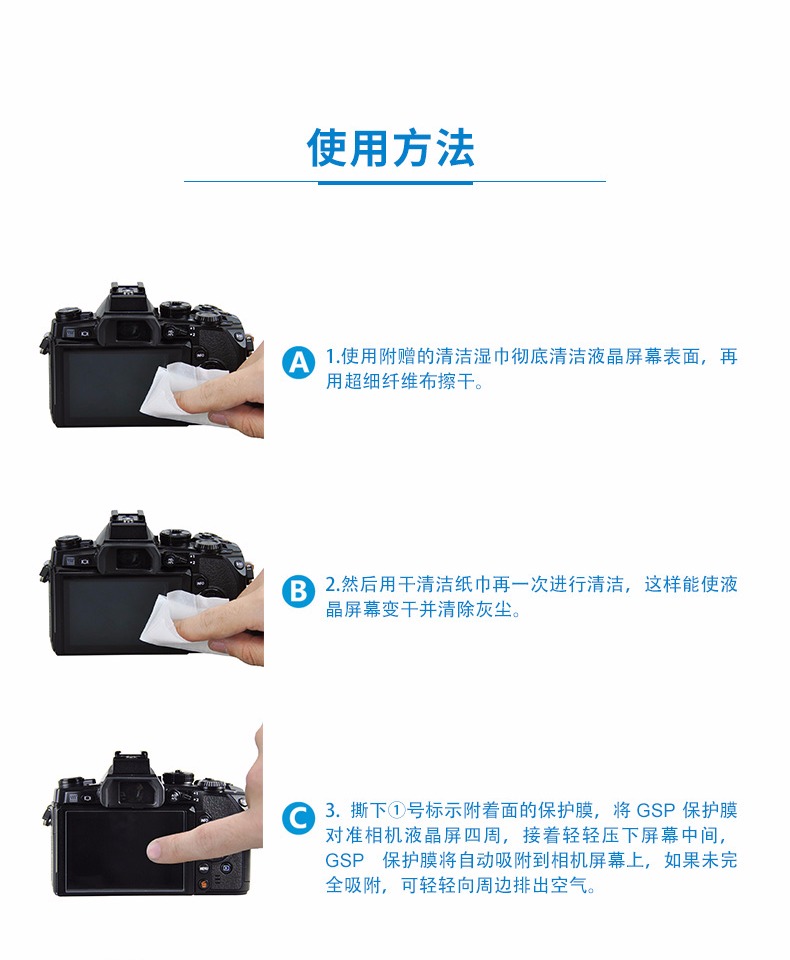 使用方法

A 1.使用附赠的清洁湿巾彻底清洁液晶屏幕表面，再用超细纤维布擦干。

B 2.然后用干清洁纸巾再一次进行清洁，这样能使液晶屏幕变干并清除灰尘。

C 3. 撕下①号标示附着面的保护膜，将 GSP 保护膜对准相机液晶屏四周，接着轻轻压下屏幕中间，GSP 保护膜将自动吸附到相机屏幕上，如果未完全吸附，可轻轻向周边排出空气。