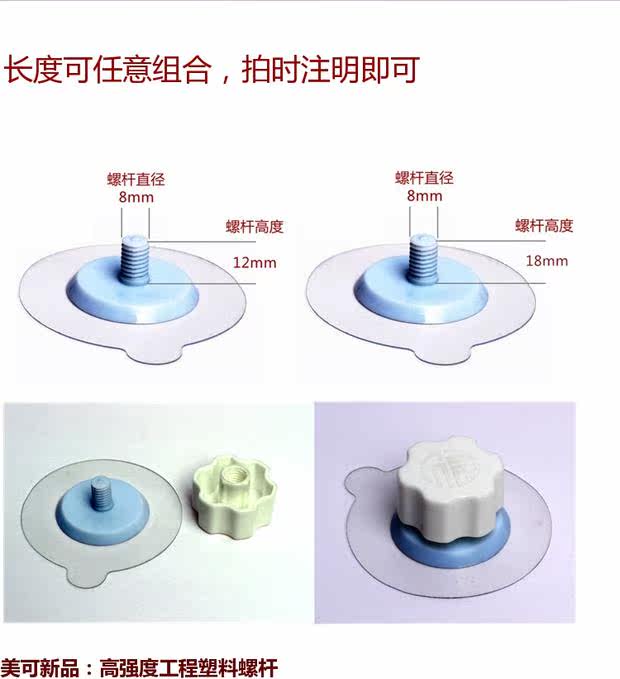 长度可任意组合，拍时注明即可

螺杆直径
8mm
螺杆高度
12mm

螺杆直径
8mm
螺杆高度
18mm

美可新品：高强度工程塑料螺杆