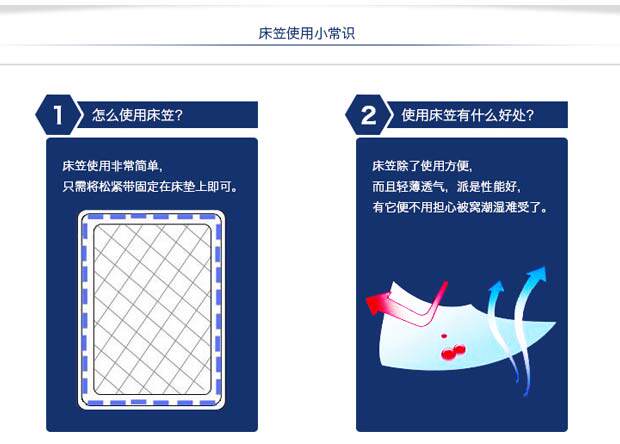 床笠使用小常识

1 怎么使用床笠?

床笠使用非常简单,
只需将松紧带固定在床垫上即可。

2 使用床笠有什么好处?

床笠除了使用方便,
而且轻薄透气,派是性能好,
有它便不用担心被窝潮湿难受了。