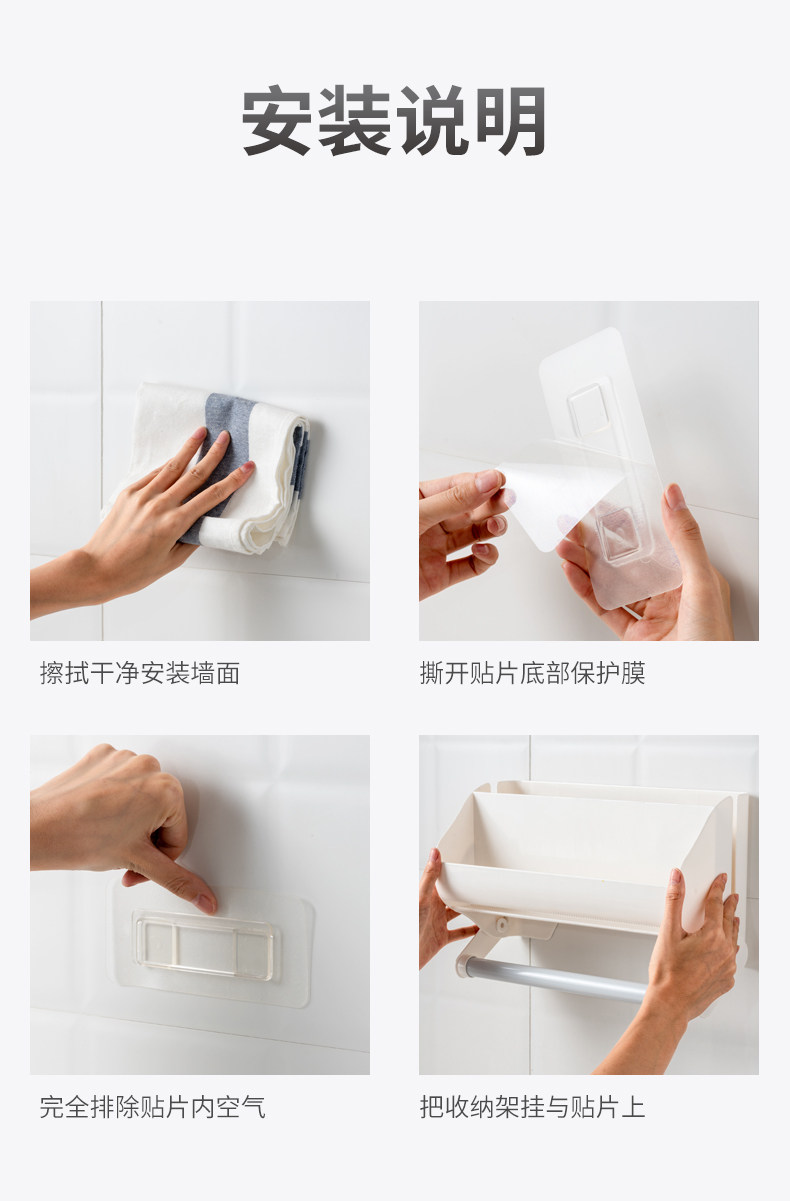 安装说明

擦拭干净安装墙面

撕开贴片底部保护膜

完全排除贴片内空气

把收纳架挂与贴片上