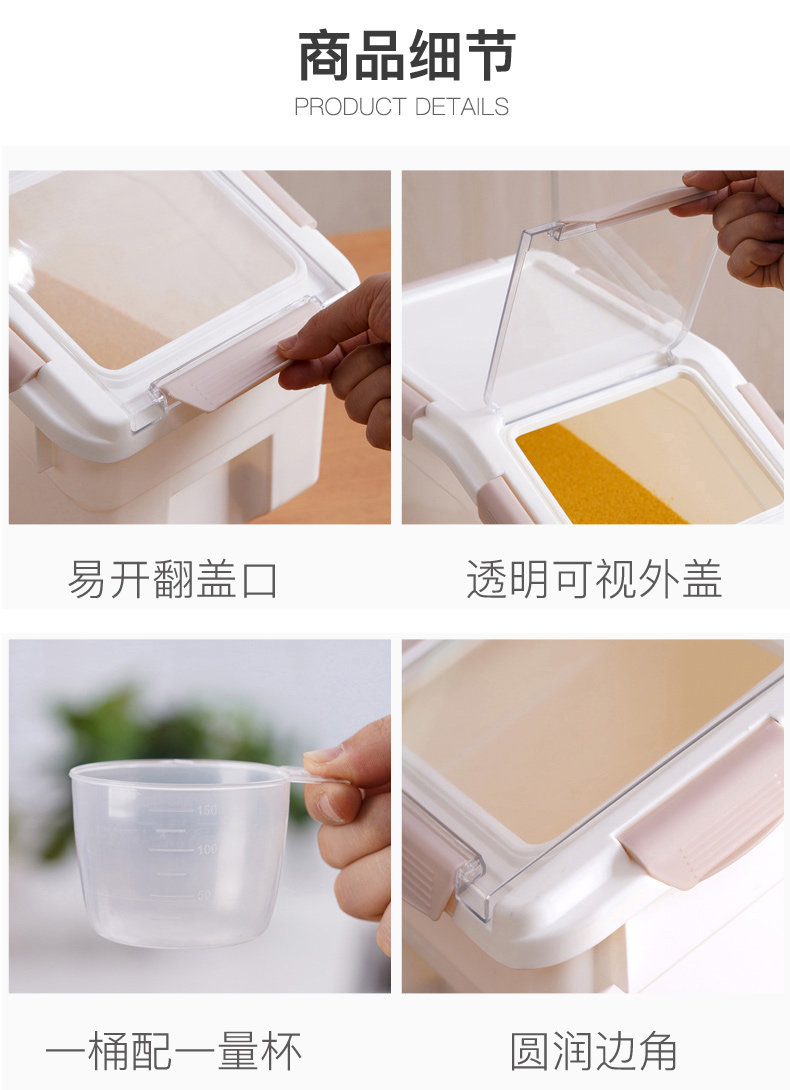 商品细节
PRODUCT DETAILS

易开翻盖口

透明可视外盖

150
100
50

一桶配一量杯

圆润边角