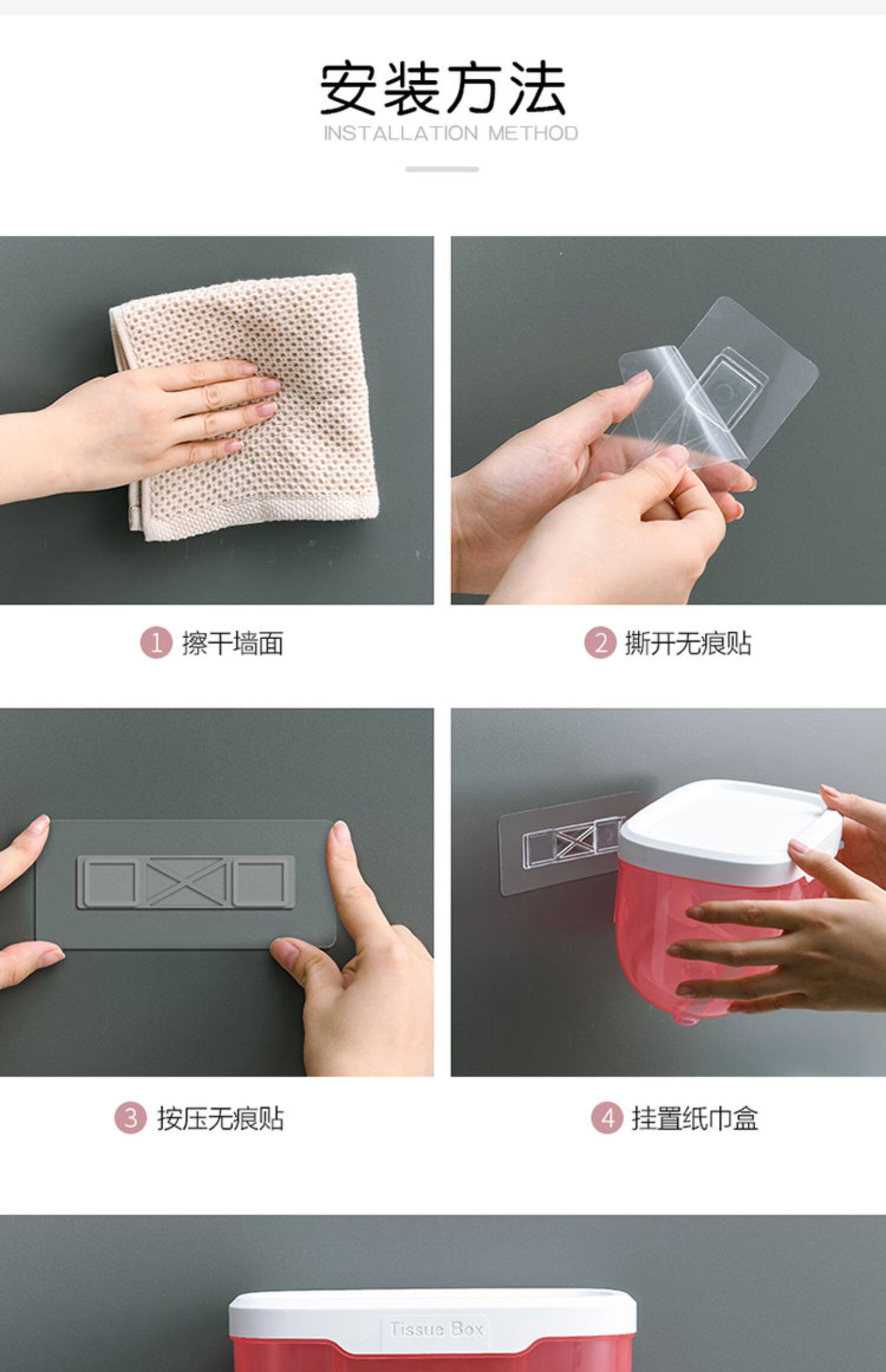 安装方法
INSTALLATION METHOD

1 擦干墙面

2 撕开无痕贴

3 按压无痕贴

4 挂置纸巾盒

Tissue Box