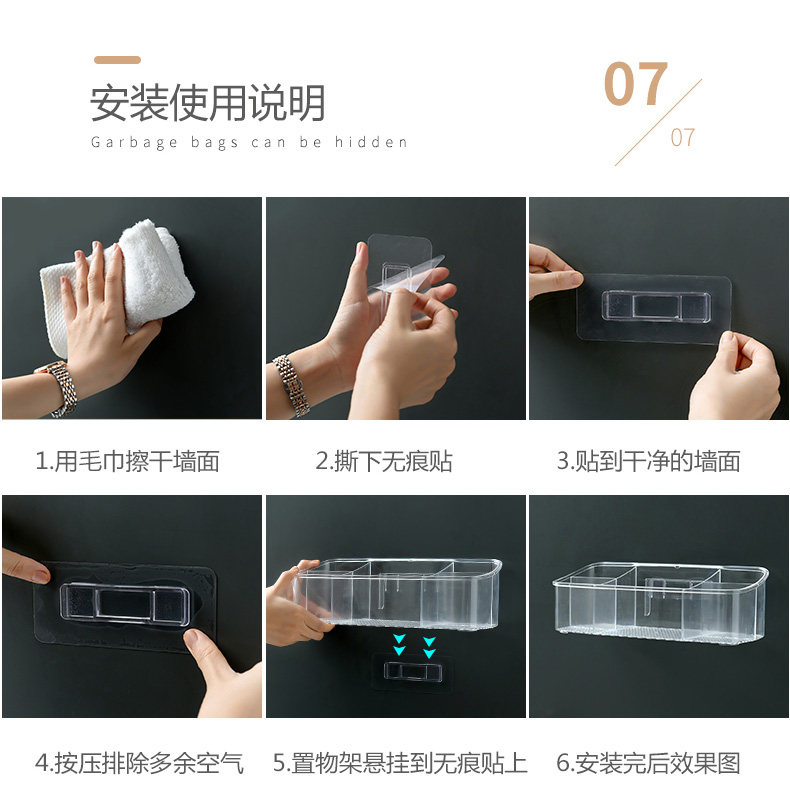 安装使用说明

Garbage bags can be hidden

07

07

1.用毛巾擦干墙面

2.撕下无痕贴

3.贴到干净的墙面

4.按压排除多余空气

5.置物架悬挂到无痕贴上

6.安装完后效果图