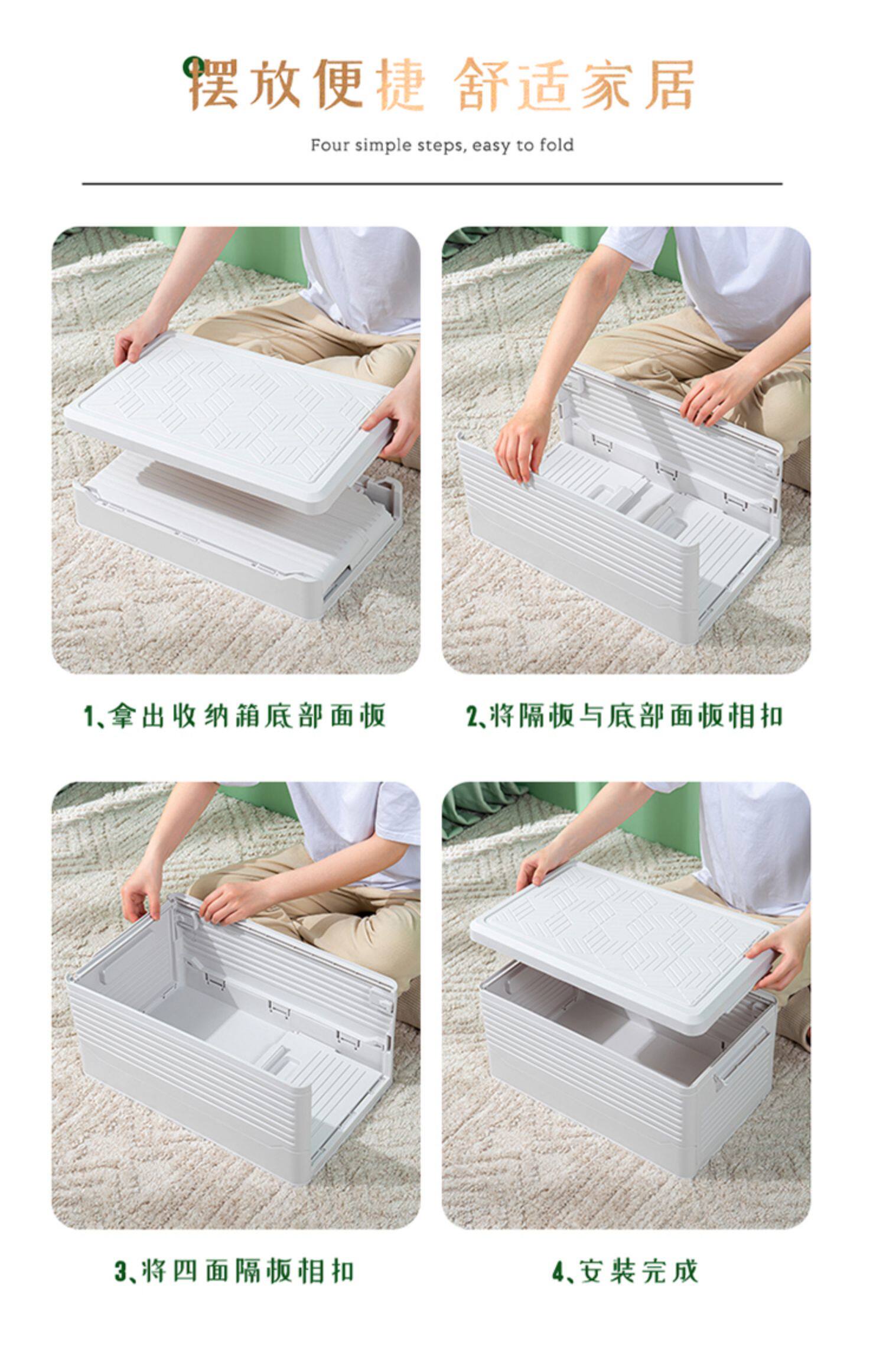 摆放便捷 舒适家居

Four simple steps, easy to fold

1、拿出收纳箱底部面板

2、将隔板与底部面板相扣

3、将四面隔板相扣

4、安装完成