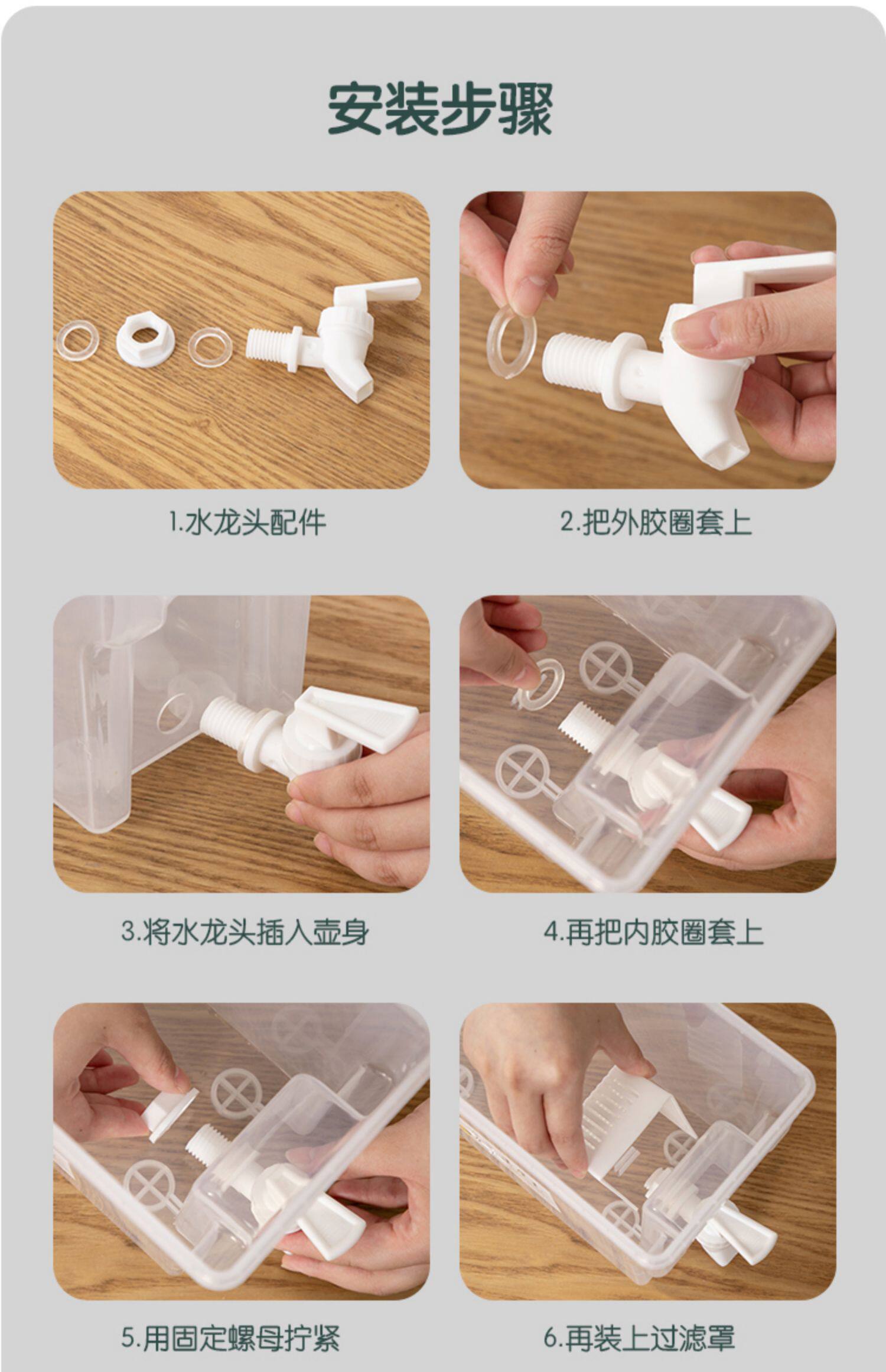 安装步骤

1.水龙头配件

2.把外胶圈套上

3.将水龙头插入壶身

4.再把内胶圈套上

5.用固定螺母拧紧

6.再装上过滤罩