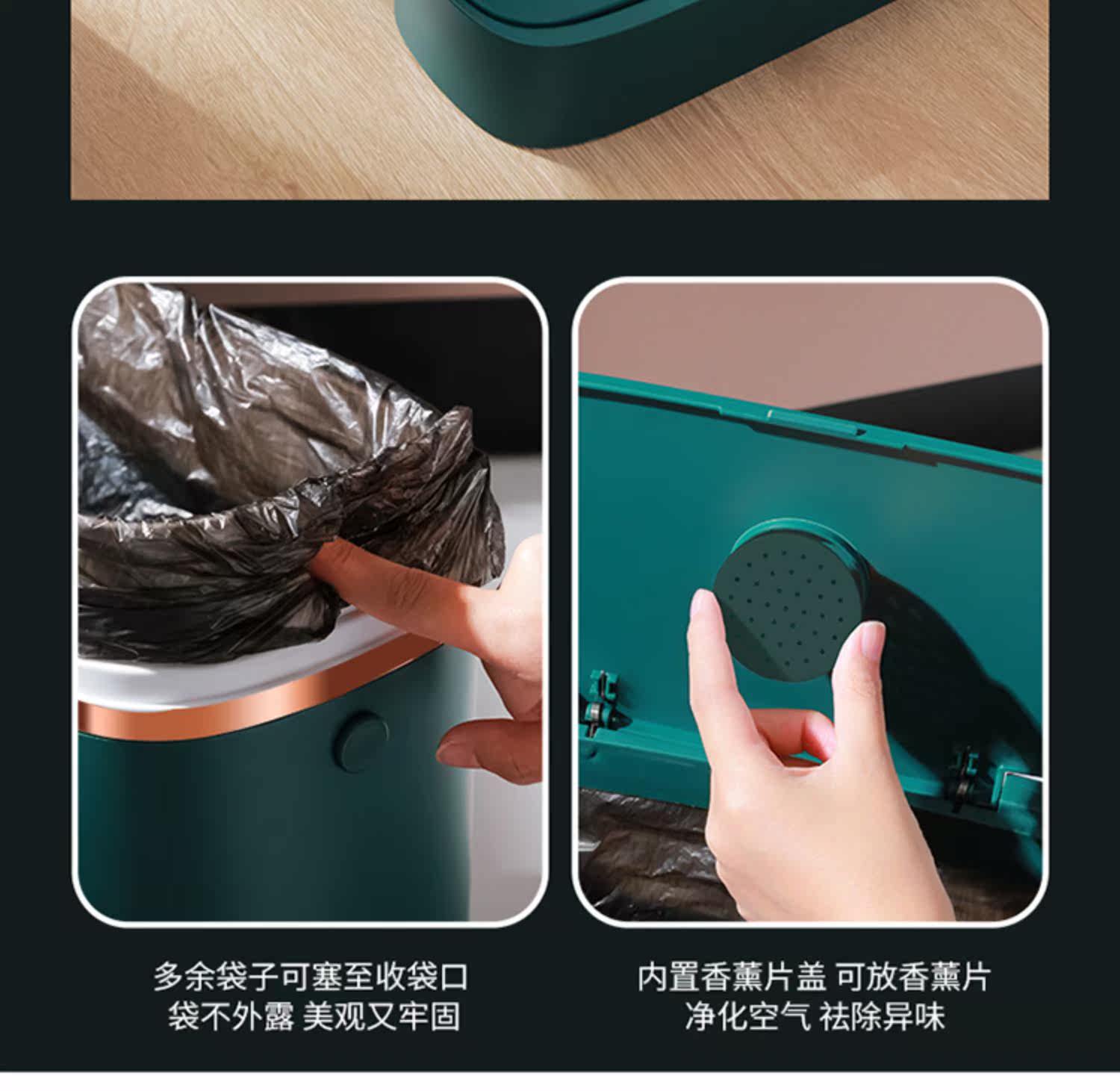 多余袋子可塞至收袋口
袋不外露 美观又牢固

内置香薰片盖 可放香薰片
净化空气 祛除异味