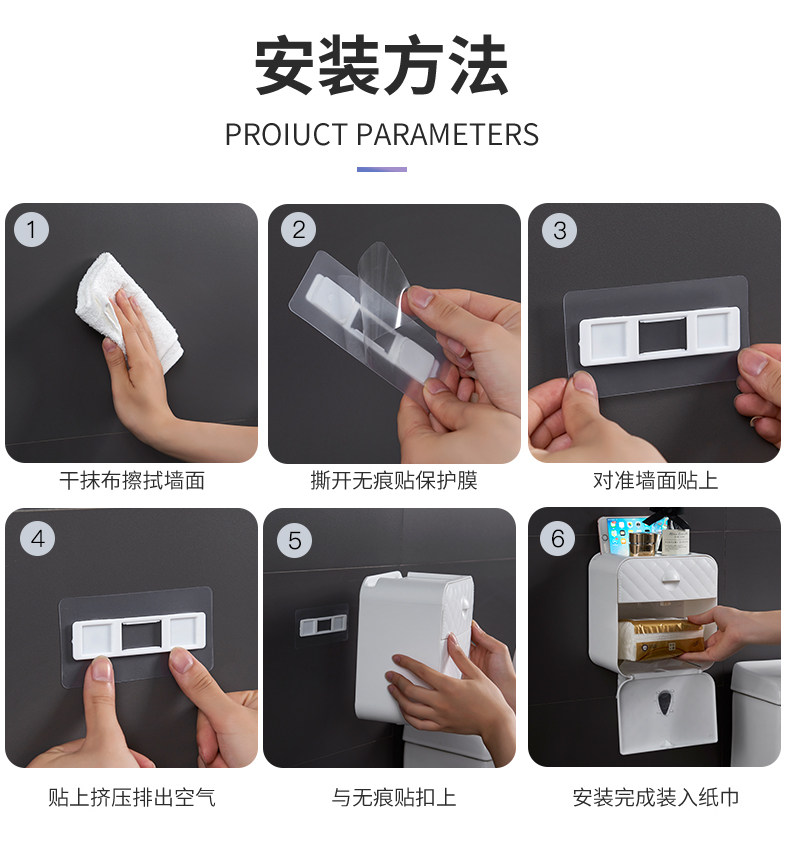 安装方法

PROIUCT PARAMETERS

1

干抹布擦拭墙面

2

撕开无痕贴保护膜

3

对准墙面贴上

4

贴上挤压排出空气

5

与无痕贴扣上

6

安装完成装入纸巾